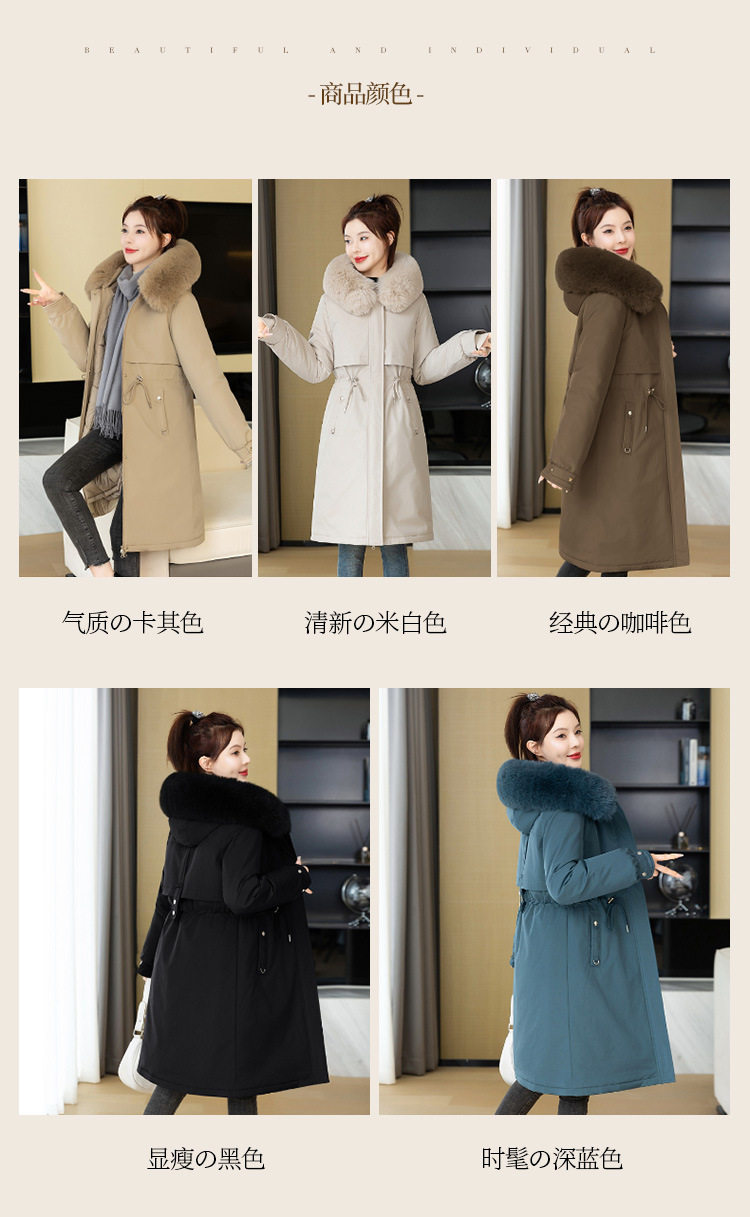 BEAUTIFUL AND INDIVIDUAL

- 商品颜色 -

气质の卡其色

清新の米白色

经典の咖啡色

显瘦の黑色

时髦の深蓝色