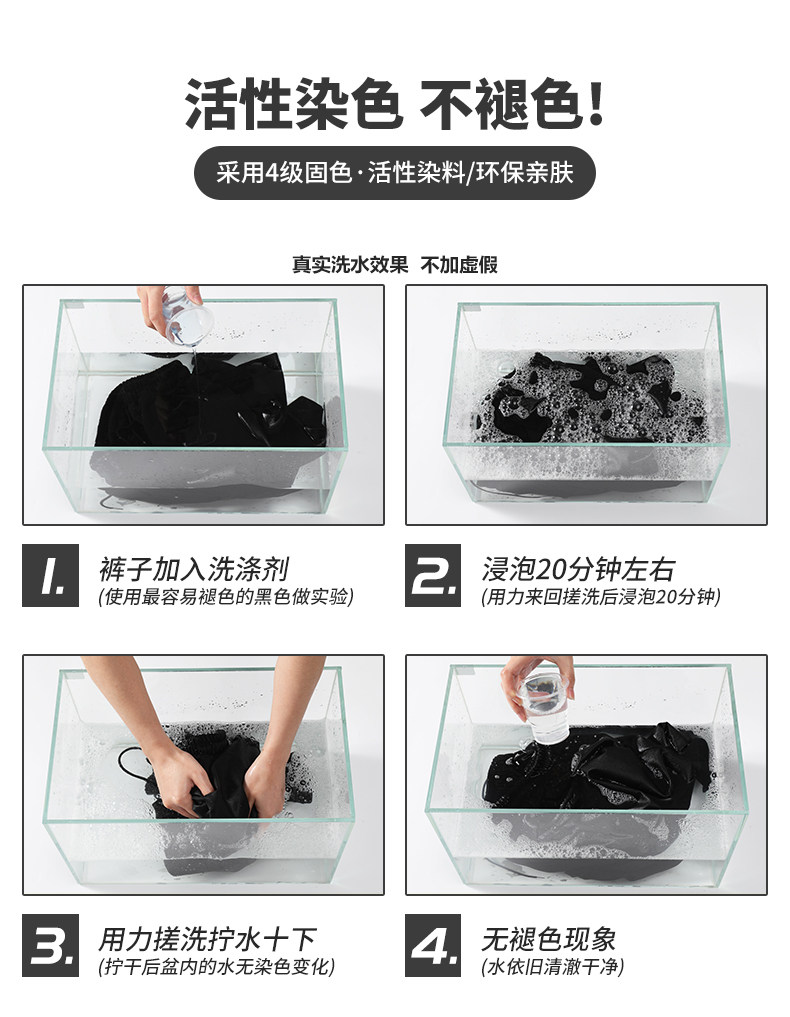 活性染色 不褪色！

采用4级固色·活性染料/环保亲肤

真实洗水效果 不加虚假

1. 裤子加入洗涤剂
(使用最容易褪色的黑色做实验)

2. 浸泡20分钟左右
(用力来回搓洗后浸泡20分钟)

3. 用力搓洗拧水十下
(拧干后盆内的水无染色变化)

4. 无褪色现象
(水依旧清澈干净)