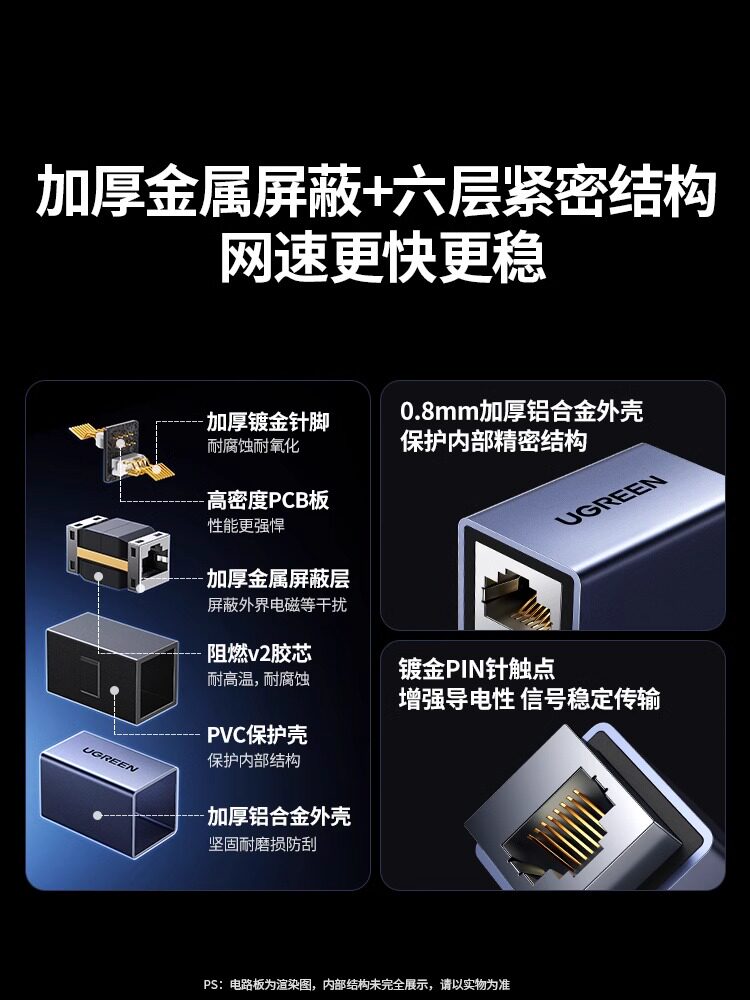 加厚金属屏蔽+六层紧密结构
网速更快更稳

加厚镀金针脚
耐腐蚀耐氧化

高密度PCB板
性能更强悍

加厚金属屏蔽层
屏蔽外界电磁等干扰

阻燃v2胶芯
耐高温，耐腐蚀

PVC保护壳
保护内部结构

UGREEN

加厚铝合金外壳
坚固耐磨损防刮

0.8mm加厚铝合金外壳
保护内部精密结构

UGREEN

镀金PIN针触点
增强导电性 信号稳定传输

PS：电路板为渲染图，内部结构未完全展示，请以实物为准