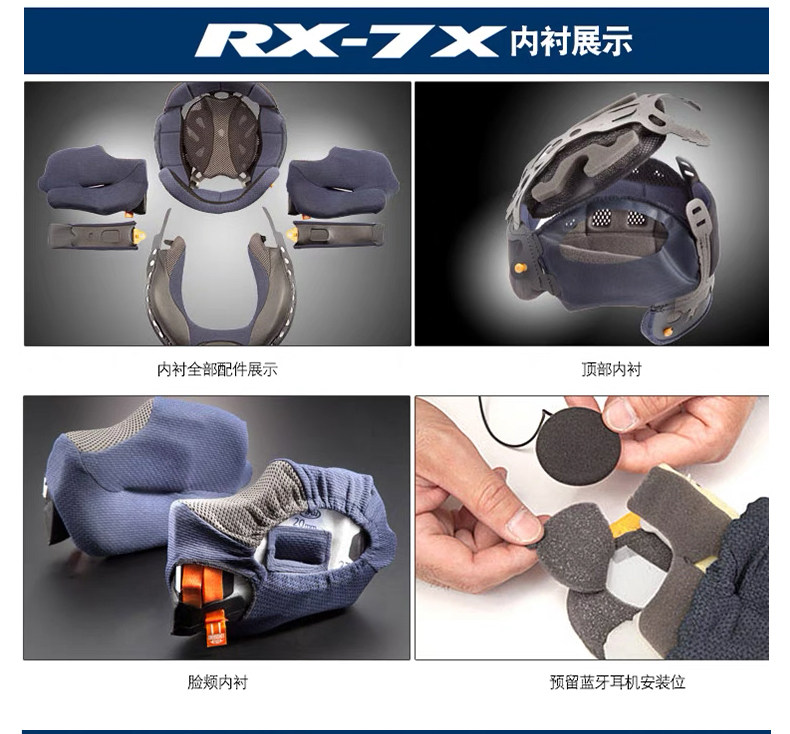 RX-7X 内衬展示

内衬全部配件展示

顶部内衬

20mm

脸颊内衬

预留蓝牙耳机安装位