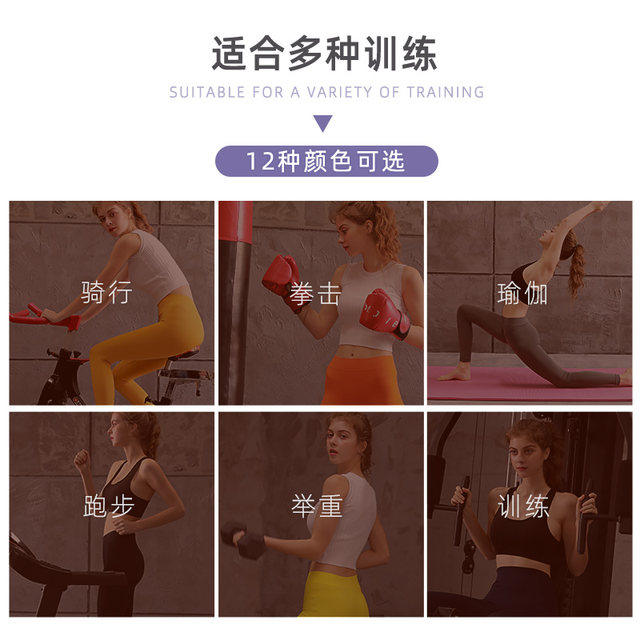 适合多种训练

SUITABLE FOR A VARIETY OF TRAINING

12种颜色可选

骑行

拳击

瑜伽

跑步

举重

训练