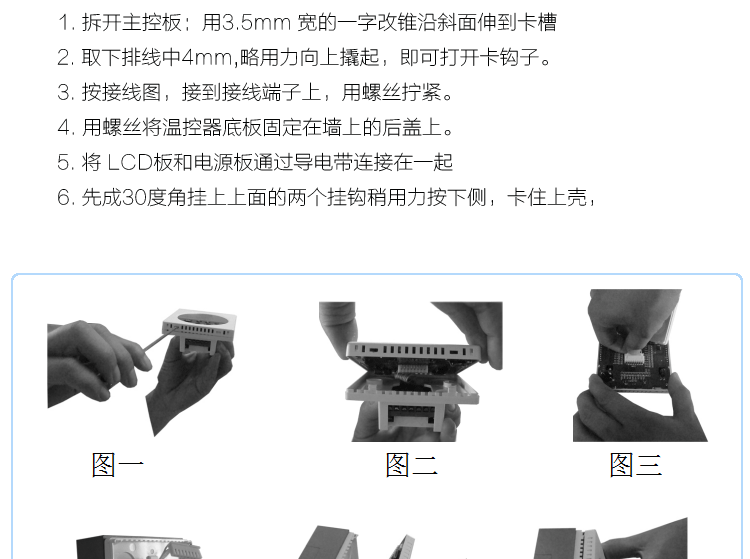 1. 拆开主控板：用3.5mm 宽的一字改锥沿斜面伸到卡槽
2. 取下排线中4mm,略用力向上撬起，即可打开卡钩子。
3. 按接线图，接到接线端子上，用螺丝拧紧。
4. 用螺丝将温控器底板固定在墙上的后盖上。
5. 将 LCD板和电源板通过导电带连接在一起
6. 先成30度角挂上上面的两个挂钩稍用力按下侧，卡住上壳，

图一

图二

图三