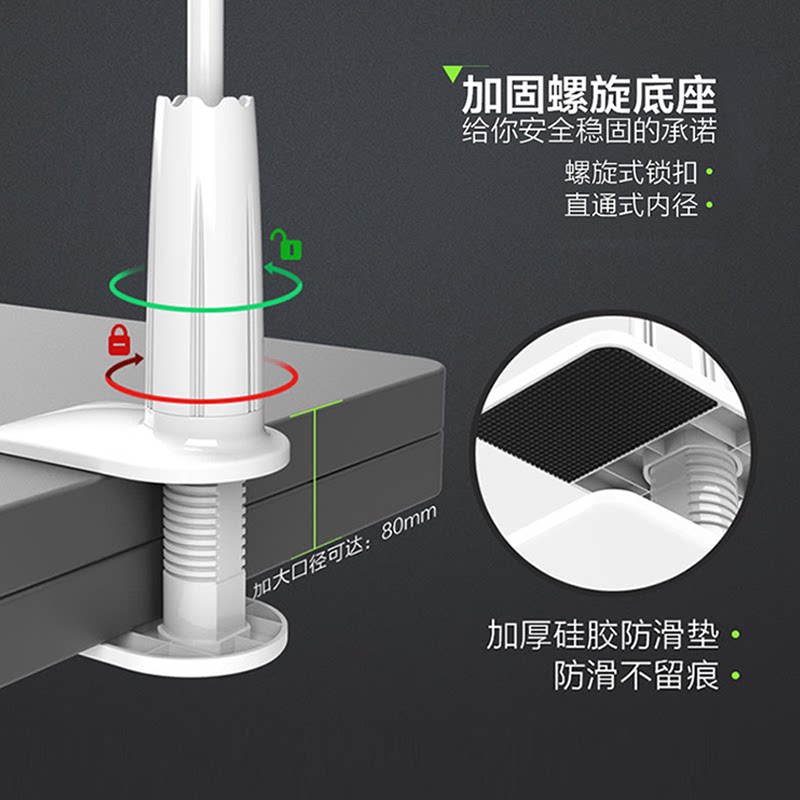 加固螺旋底座
给你安全稳固的承诺

螺旋式锁扣
直通式内径

加大口径可达：80mm

加厚硅胶防滑垫
防滑不留痕