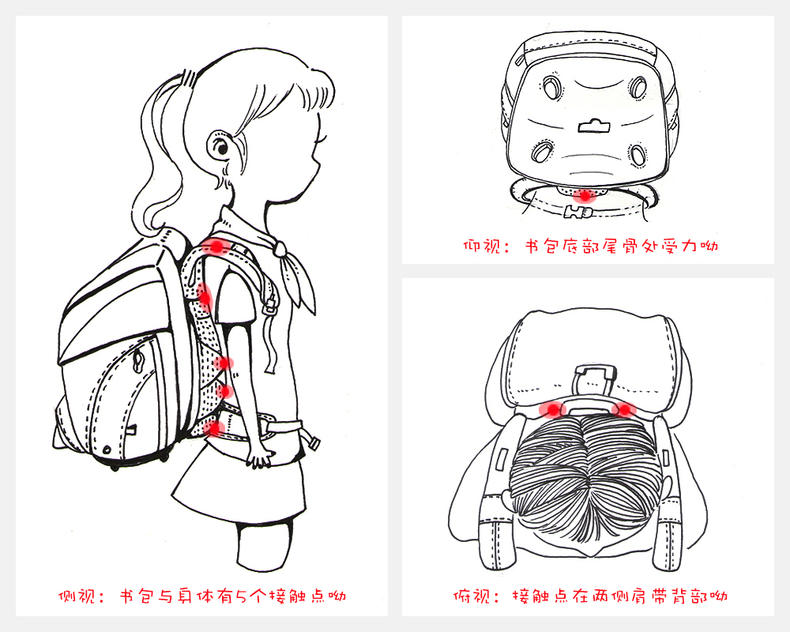 侧视：书包与身体有5个接触点呦

仰视：书包底部尾骨处受力呦

俯视：接触点在两侧肩带背部呦