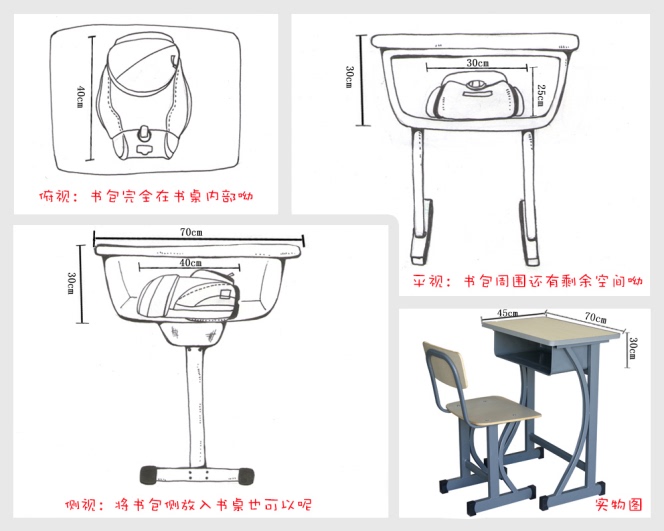 40cm

俯视：书包完全在书桌内部呦

30cm

30cm

25cm

平视：书包周围还有剩余空间呦

70cm

30cm

40cm

侧视：将书包侧放入书桌也可以呢

45cm

70cm

30cm

实物图