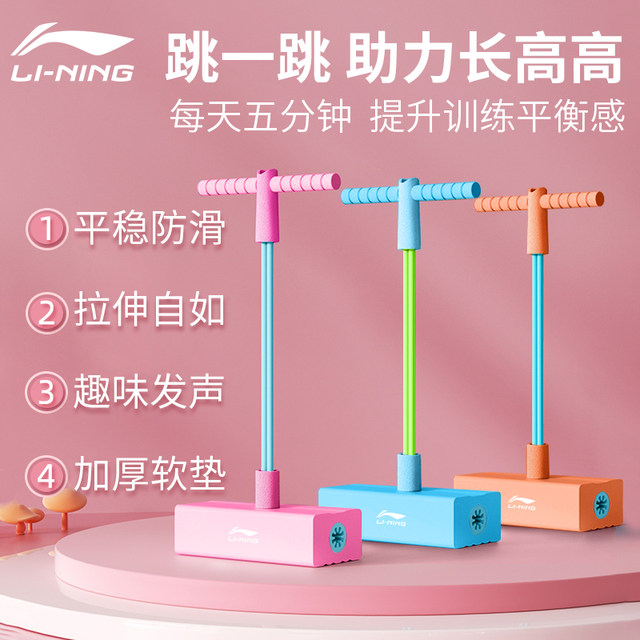 LI-NING

跳一跳 助力长高高

每天五分钟 提升训练平衡感

1 平稳防滑

2 拉伸自如

3 趣味发声

4 加厚软垫

LI-NING

LI-NING

LI-NING