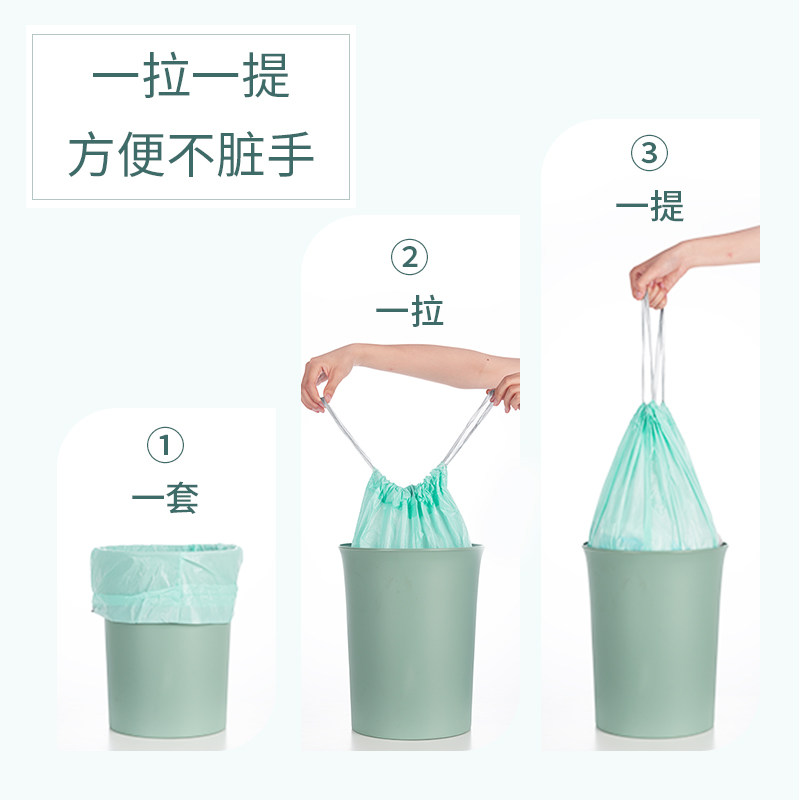 一拉一提
方便不脏手

①
一套

②
一拉

③
一提