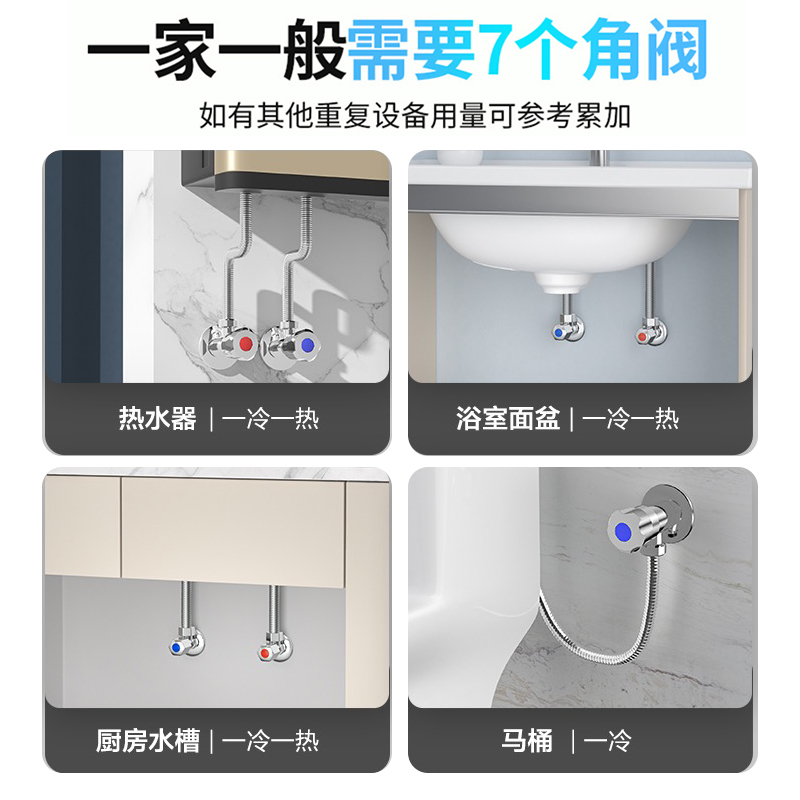 一家一般需要7个角阀

如有其他重复设备用量可参考累加

热水器 | 一冷一热

浴室面盆 | 一冷一热

厨房水槽 | 一冷一热

马桶 | 一冷