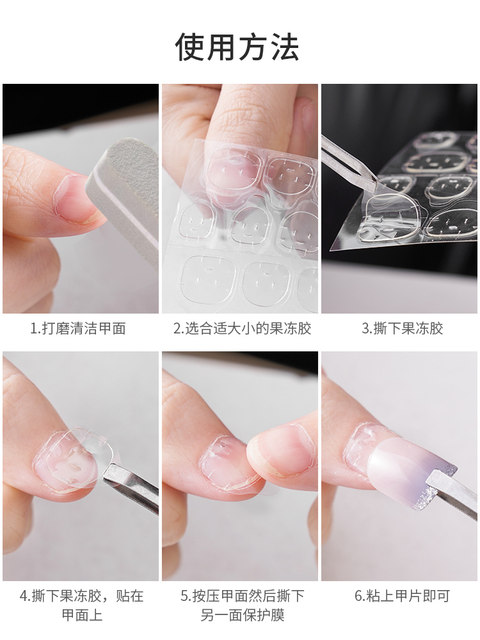 使用方法

1.打磨清洁甲面

2.选合适大小的果冻胶

3.撕下果冻胶

4.撕下果冻胶，贴在甲面上

5.按压甲面然后撕下另一面保护膜

6.粘上甲片即可