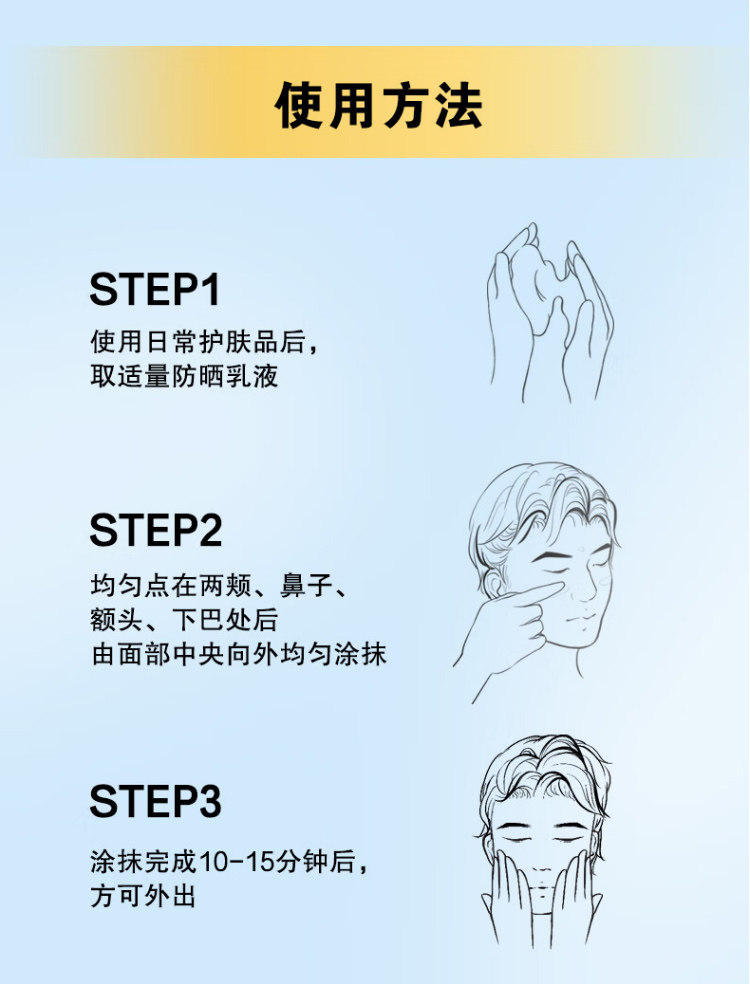 使用方法

STEP1
使用日常护肤品后，
取适量防晒乳液

STEP2
均匀点在两颊、鼻子、
额头、下巴处后
由面部中央向外均匀涂抹

STEP3
涂抹完成10-15分钟后，
方可外出