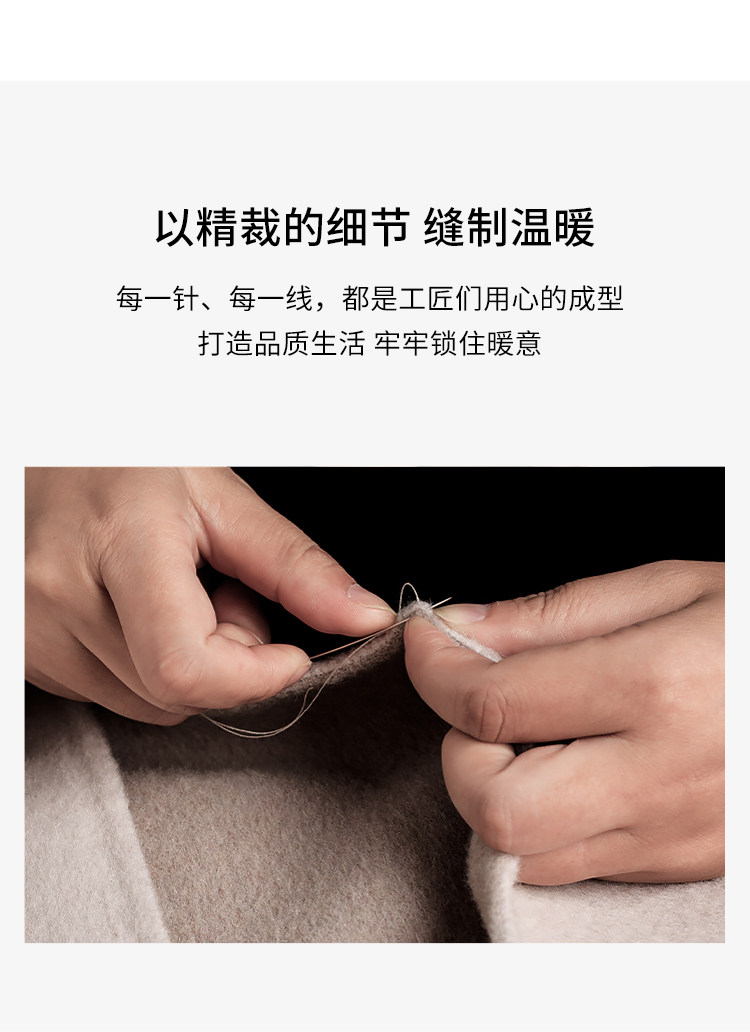 以精裁的细节 缝制温暖

每一针、每一线，都是工匠们用心的成型
打造品质生活 牢牢锁住暖意