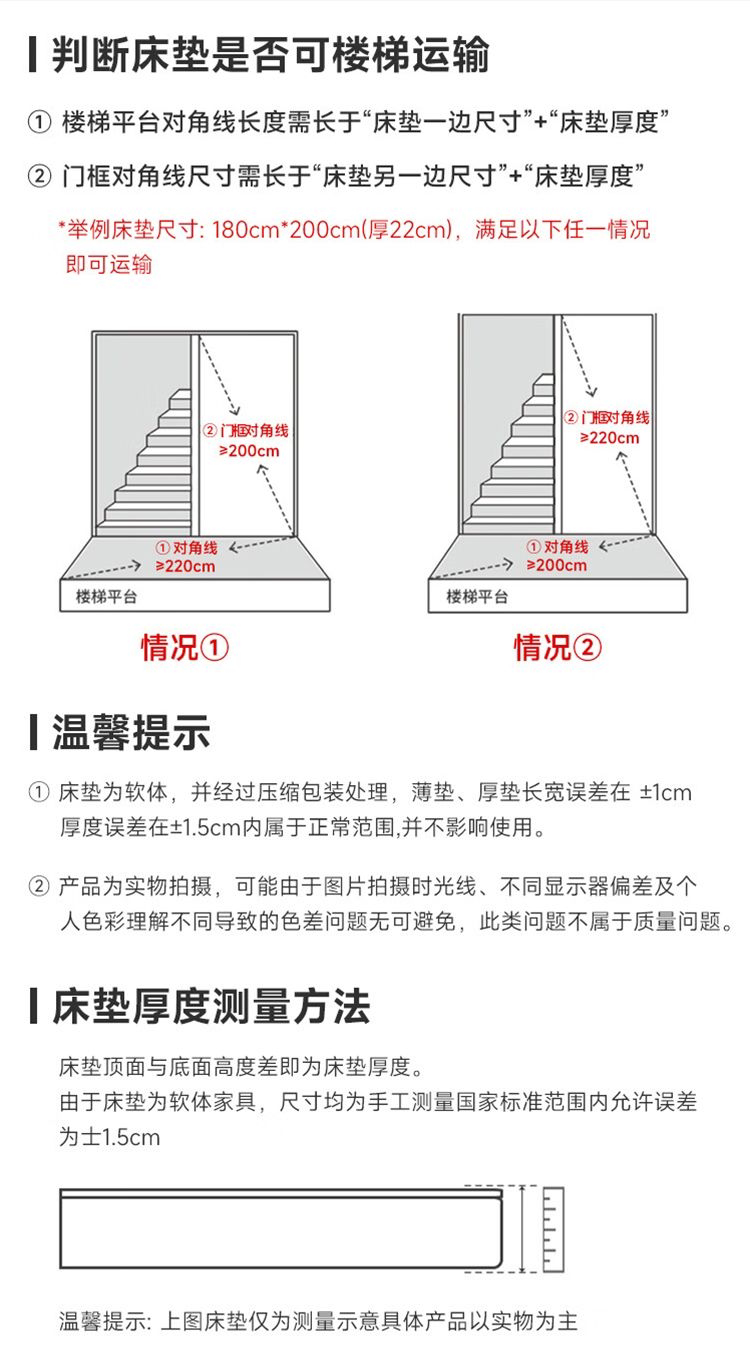 判断床垫是否可楼梯运输

① 楼梯平台对角线长度需长于“床垫一边尺寸”+“床垫厚度”

② 门框对角线尺寸需长于“床垫另一边尺寸”+“床垫厚度”

*举例床垫尺寸: 180cm*200cm(厚22cm)，满足以下任一情况即可运输

② 门框对角线
≥200cm

① 对角线
≥220cm

楼梯平台

情况①

② 门框对角线
≥220cm

① 对角线
≥200cm

楼梯平台

情况②

温馨提示

① 床垫为软体，并经过压缩包装处理，薄垫、厚垫长宽误差在 ±1cm 厚度误差在±1.5cm内属于正常范围,并不影响使用。

② 产品为实物拍摄，可能由于图片拍摄时光线、不同显示器偏差及个人色彩理解不同导致的色差问题无可避免，此类问题不属于质量问题。

床垫厚度测量方法

床垫顶面与底面高度差即为床垫厚度。
由于床垫为软体家具，尺寸均为手工测量国家标准范围内允许误差为士1.5cm

温馨提示: 上图床垫仅为测量示意具体产品以实物为主