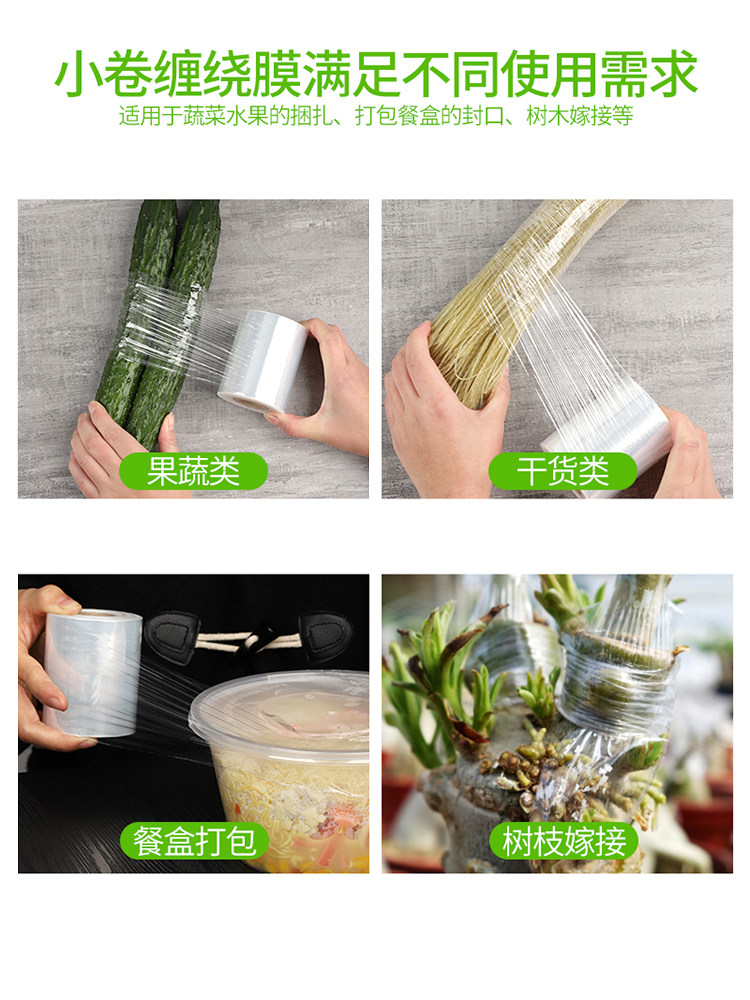 小卷缠绕膜满足不同使用需求
适用于蔬菜水果的捆扎、打包餐盒的封口、树木嫁接等

果蔬类

干货类

餐盒打包

树枝嫁接