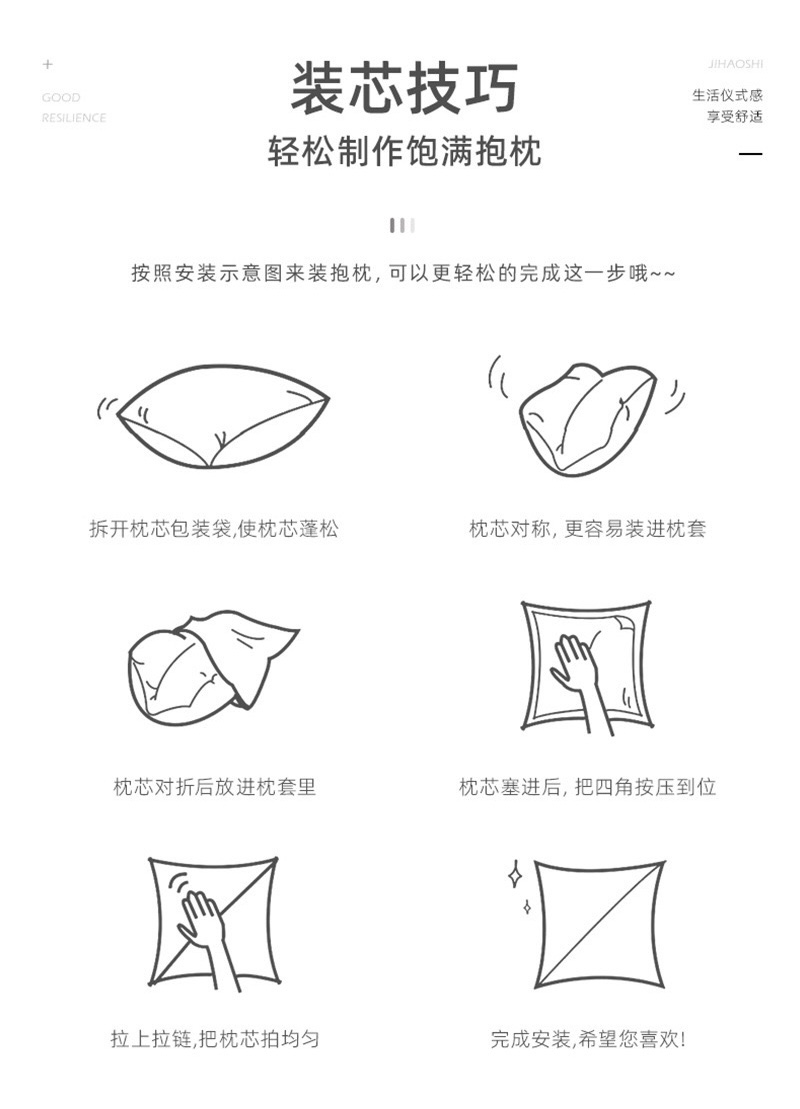 +
GOOD
RESILIENCE

装芯技巧
轻松制作饱满抱枕

JIHAOSHI
生活仪式感
享受舒适

按照安装示意图来装抱枕，可以更轻松的完成这一步哦~~

拆开枕芯包装袋,使枕芯蓬松

枕芯对称，更容易装进枕套

枕芯对折后放进枕套里

枕芯塞进后，把四角按压到位

拉上拉链,把枕芯拍均匀

完成安装,希望您喜欢!