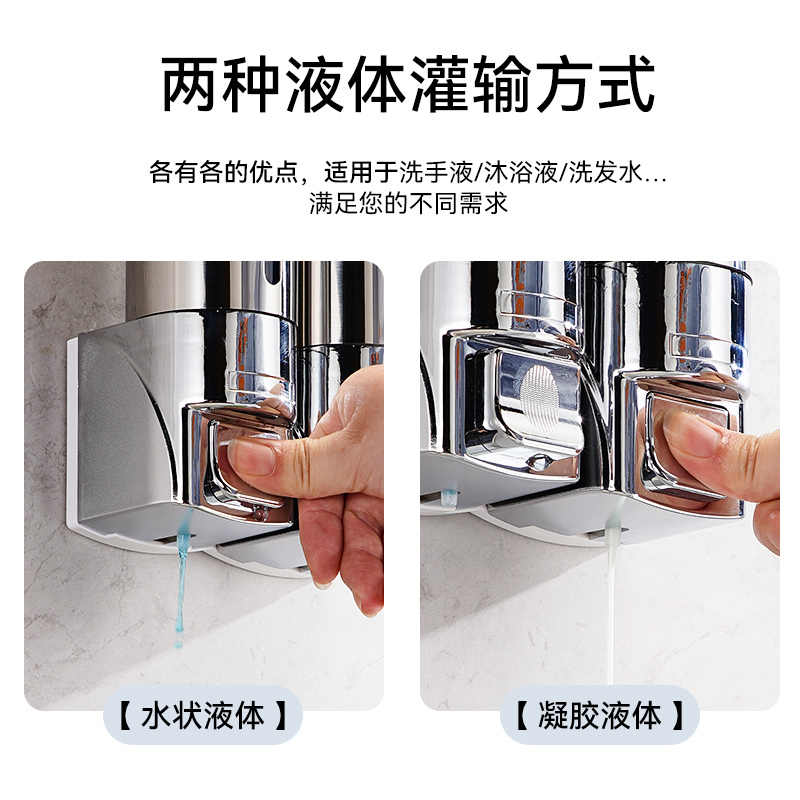 两种液体灌输方式

各有各的优点，适用于洗手液/沐浴液/洗发水...
满足您的不同需求

【 水状液体 】

【 凝胶液体 】