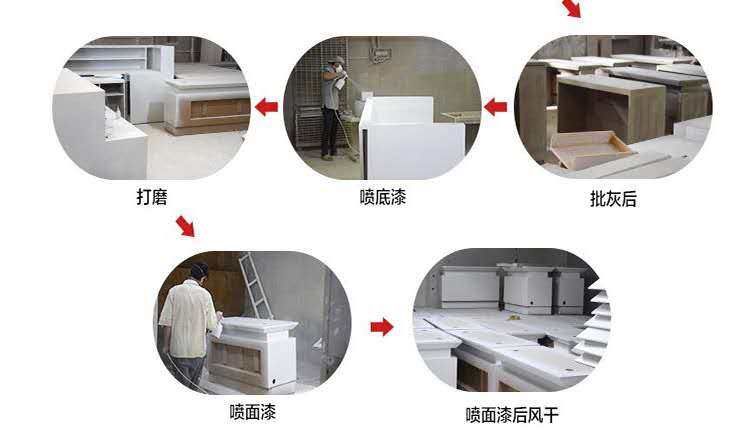 打磨

喷底漆

批灰后

喷面漆

喷面漆后风干