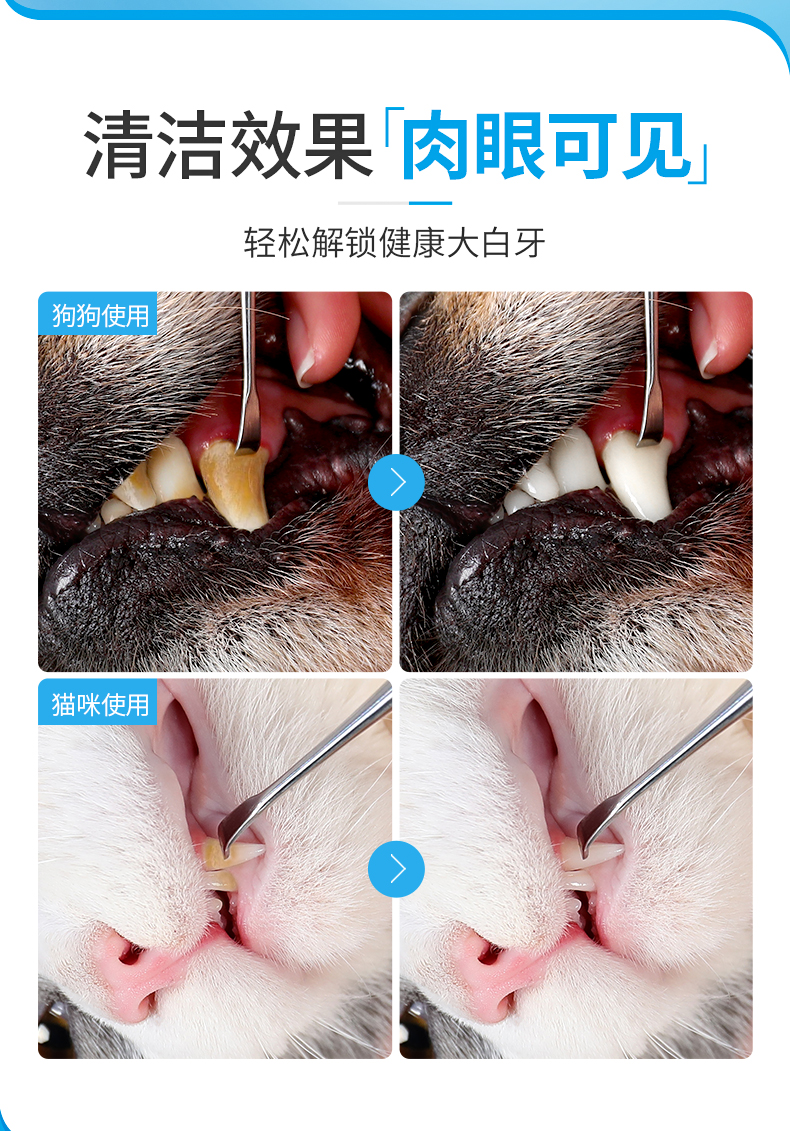 清洁效果「肉眼可见」

轻松解锁健康大白牙

狗狗使用

猫咪使用