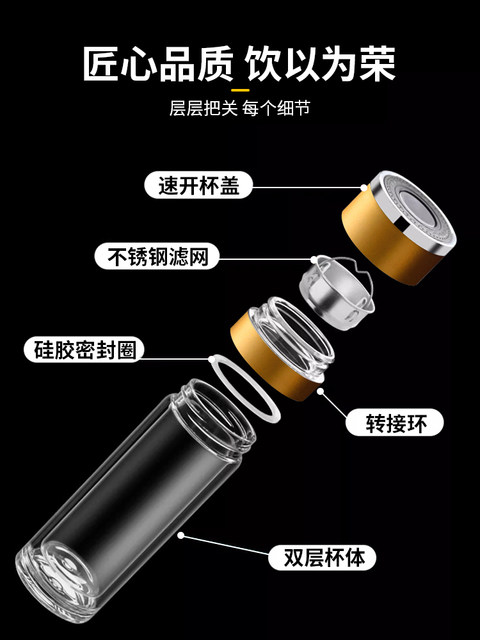 匠心品质 饮以为荣

层层把关 每个细节

速开杯盖

不锈钢滤网

硅胶密封圈

转接环

双层杯体