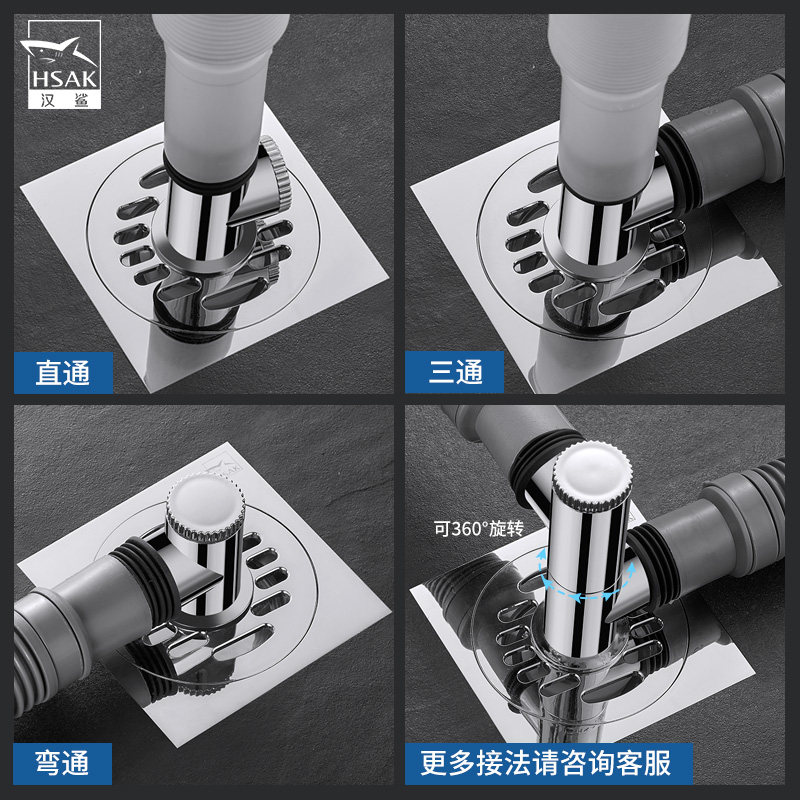 HSAK
汉鲨

直通

三通

弯通

可360°旋转

更多接法请咨询客服