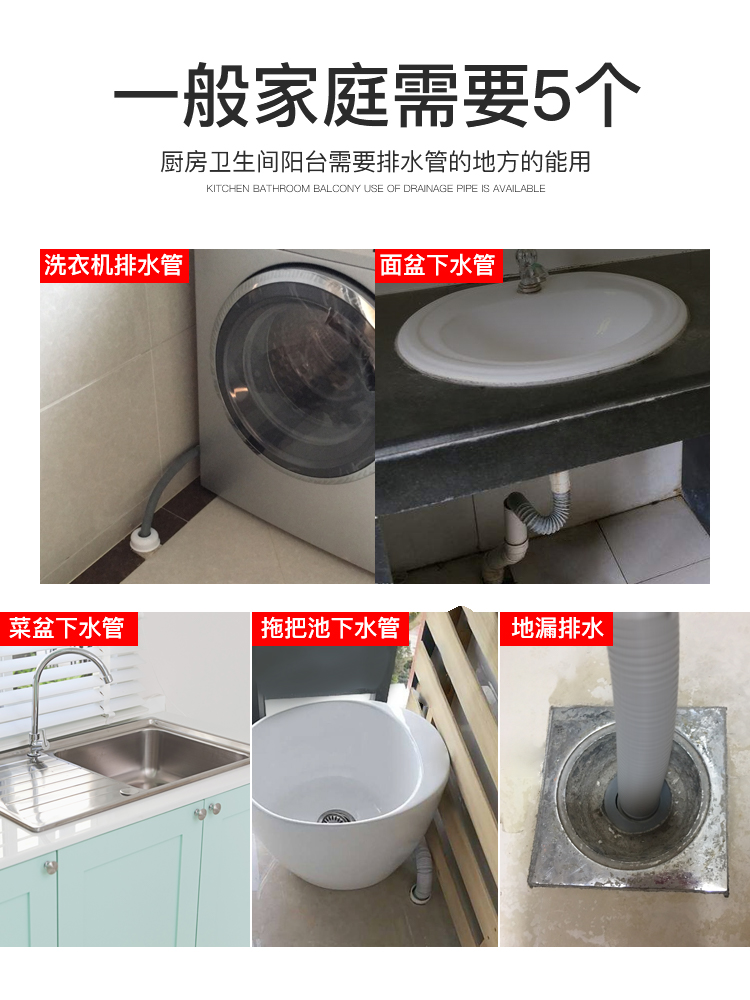 一般家庭需要5个

厨房卫生间阳台需要排水管的地方的能用

KITCHEN BATHROOM BALCONY USE OF DRAINAGE PIPE IS AVAILABLE

洗衣机排水管

面盆下水管

菜盆下水管

拖把池下水管

地漏排水