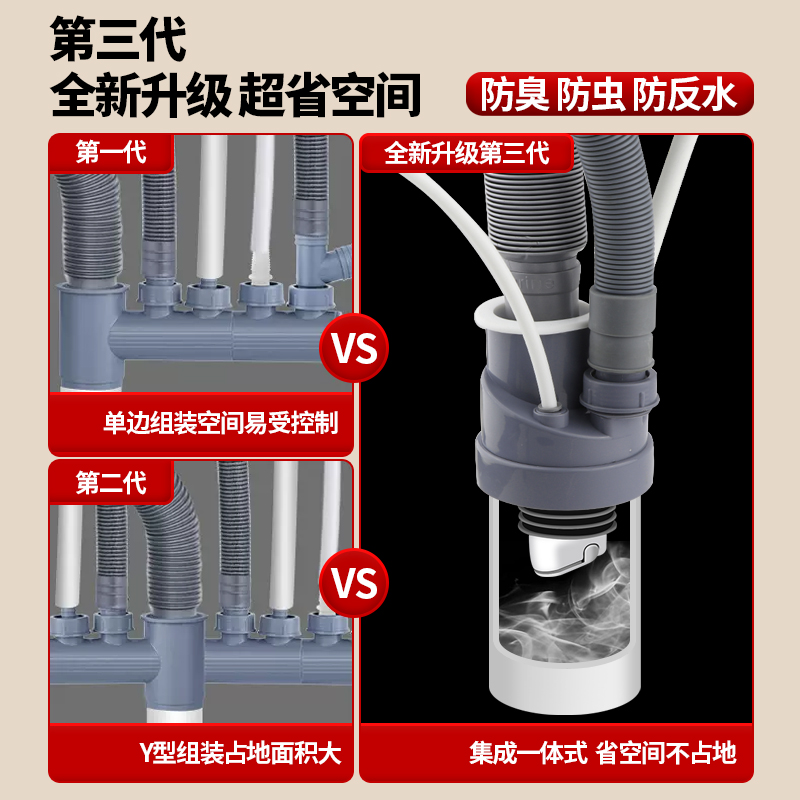 第三代
全新升级 超省空间

防臭 防虫 防反水

第一代

VS

单边组装空间易受控制

第二代

VS

Y型组装占地面积大

全新升级第三代

集成一体式 省空间不占地