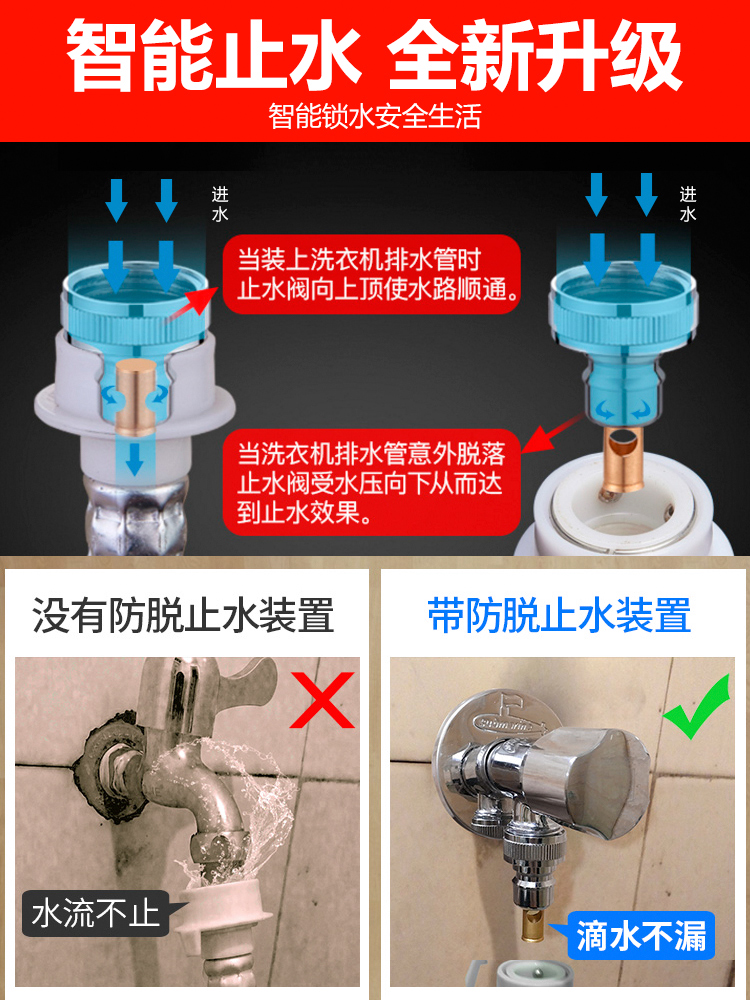 智能止水 全新升级
智能锁水安全生活

进水

当装上洗衣机排水管时止水阀向上顶使水路顺通。

进水

当洗衣机排水管意外脱落止水阀受水压向下从而达到止水效果。

没有防脱止水装置

水流不止

带防脱止水装置

滴水不漏