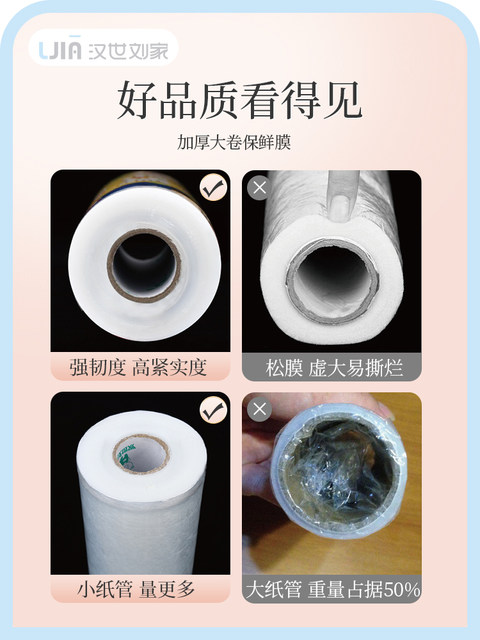 LJIA 汉世刘家

好品质看得见

加厚大卷保鲜膜

强韧度 高紧实度

松膜 虚大易撕烂

小纸管 量更多

大纸管 重量占据50%