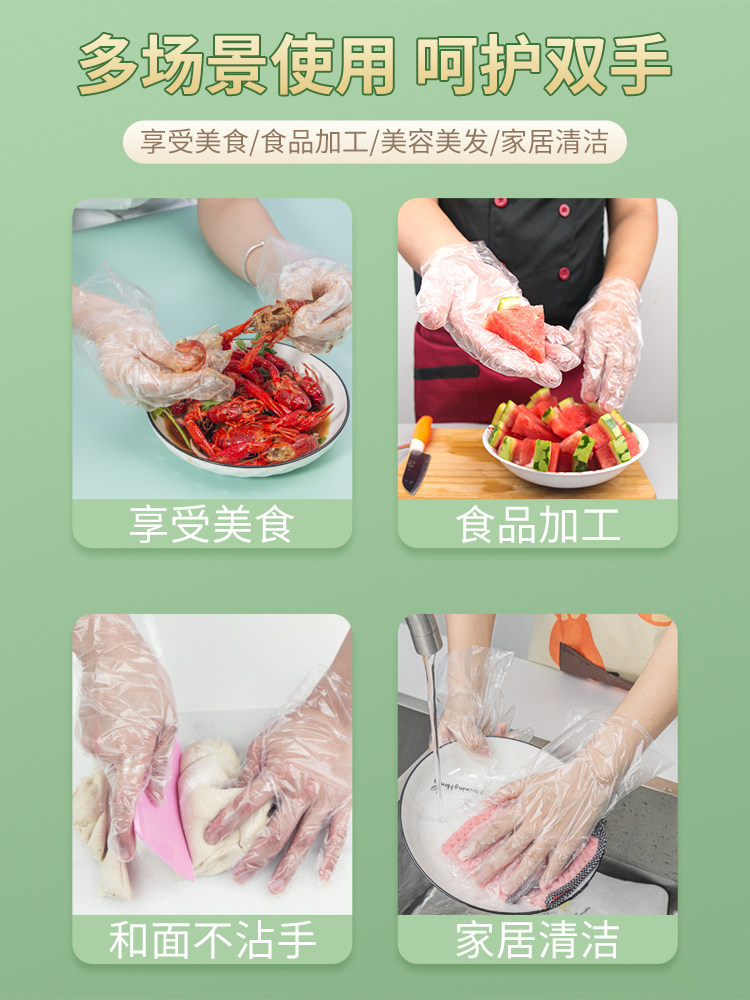 多场景使用 呵护双手

享受美食/食品加工/美容美发/家居清洁

享受美食

食品加工

和面不沾手

家居清洁