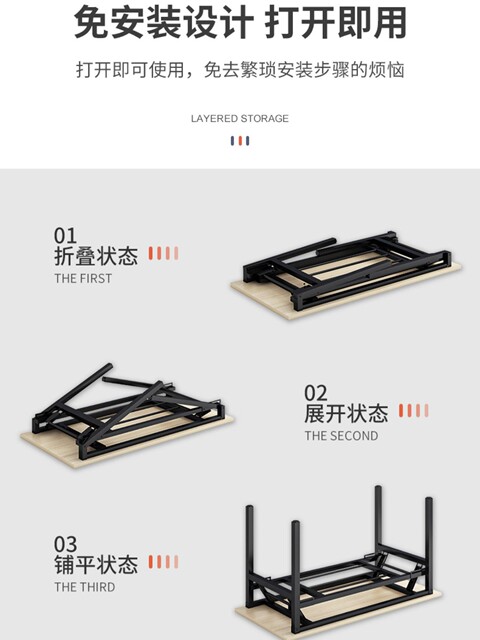 免安装设计 打开即用

打开即可使用，免去繁琐安装步骤的烦恼

LAYERED STORAGE

01
折叠状态
THE FIRST

02
展开状态
THE SECOND

03
铺平状态
THE THIRD