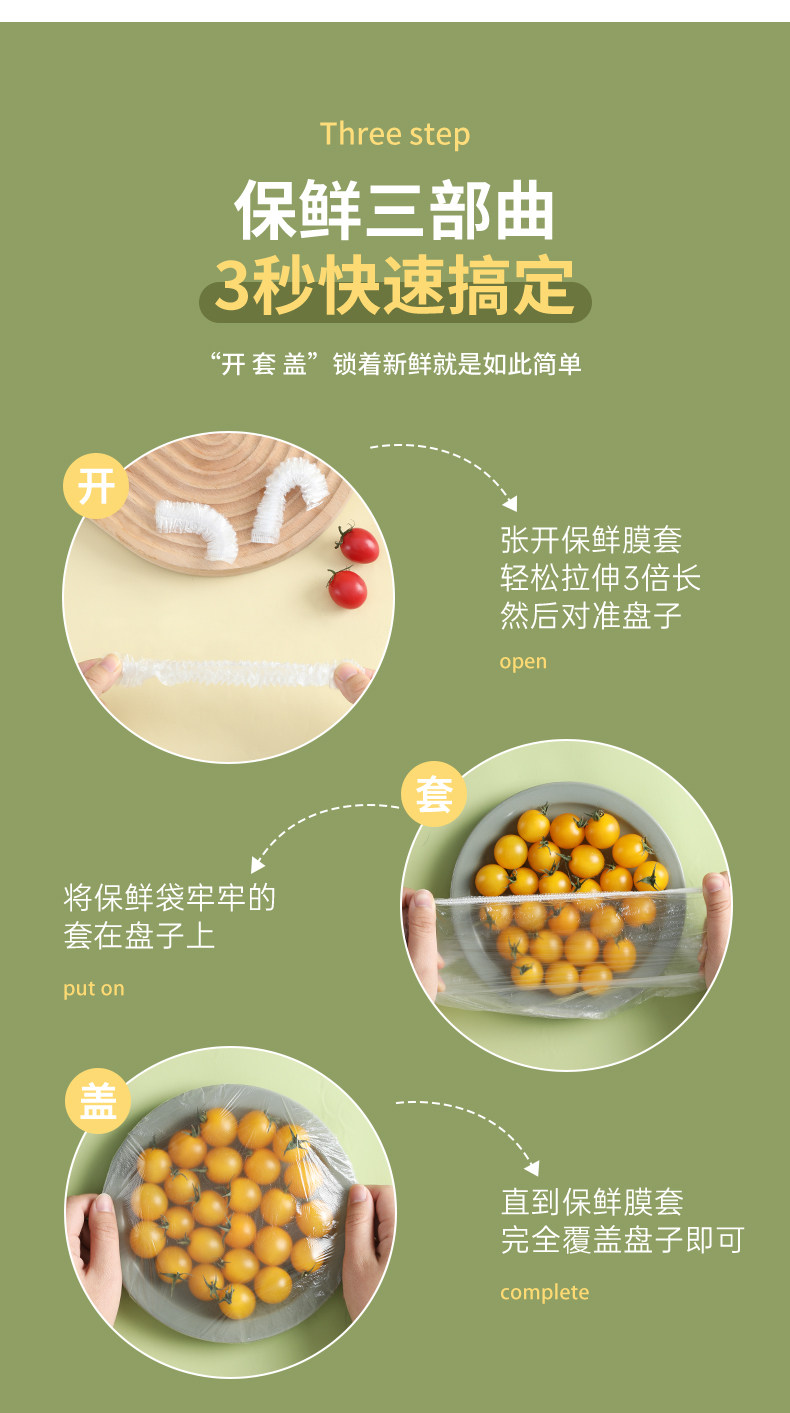 Three step

保鲜三部曲

3秒快速搞定

“开 套 盖”锁着新鲜就是如此简单

开

张开保鲜膜套
轻松拉伸3倍长
然后对准盘子

open

套

将保鲜袋牢牢的
套在盘子上

put on

盖

直到保鲜膜套
完全覆盖盘子即可

complete