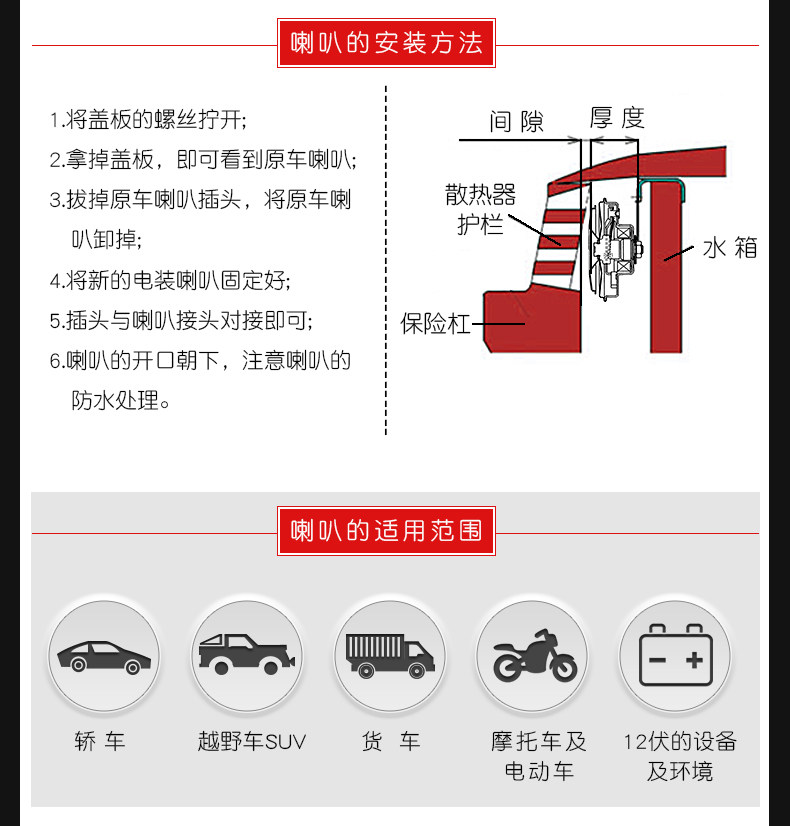 喇叭的安装方法

1.将盖板的螺丝拧开;
2.拿掉盖板，即可看到原车喇叭;
3.拔掉原车喇叭插头，将原车喇叭卸掉;
4.将新的电装喇叭固定好;
5.插头与喇叭接头对接即可;
6.喇叭的开口朝下，注意喇叭的防水处理。

间隙
厚度
散热器护栏
水箱
保险杠

喇叭的适用范围

轿车
越野车SUV
货车
摩托车及电动车
12伏的设备及环境