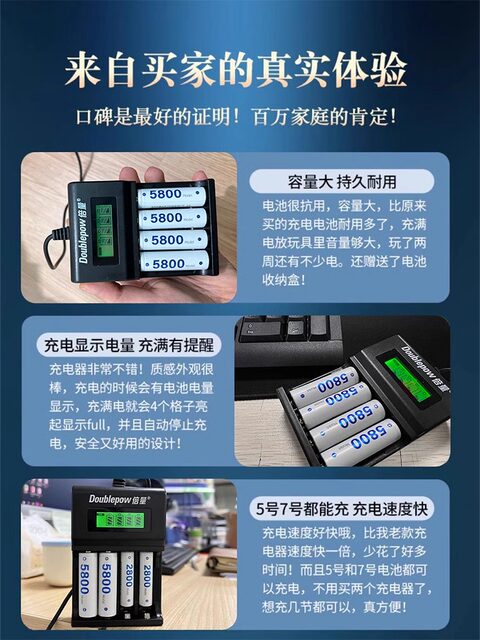 来自买家的真实体验

口碑是最好的证明！百万家庭的肯定！

Doublepow 倍量

5800
5800
5800
5800

容量大 持久耐用

电池很抗用，容量大，比原来买的充电电池耐用多了，充满电放玩具里音量够大，玩了两周还有不少电。还赠送了电池收纳盒！

充电显示电量 充满有提醒

充电器非常不错！质感外观很棒，充电的时候会有电池电量显示，充满电就会4个格子亮起显示full，并且自动停止充电，安全又好用的设计！

Doublepow 倍量

5800
5800
5800
5800

Doublepow 倍量

5800
5800
2800
2800

5号7号都能充 充电速度快

充电速度好快哦，比我老款充电器速度快一倍，少花了好多时间！而且5号和7号电池都可以充电，不用买两个充电器了，想充几节都可以，真方便！