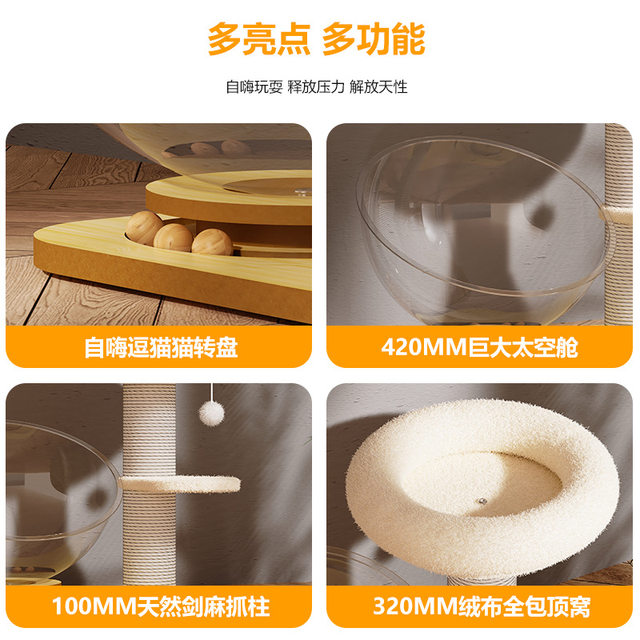 多亮点 多功能

自嗨玩耍 释放压力 解放天性

自嗨逗猫猫转盘

420MM巨大太空舱

100MM天然剑麻抓柱

320MM绒布全包顶窝