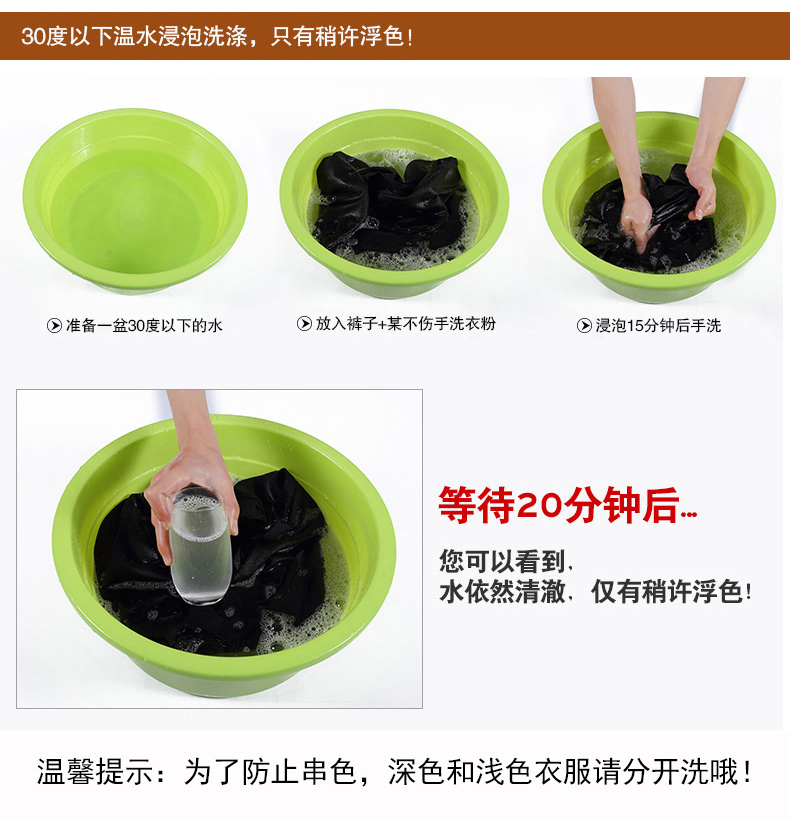 30度以下温水浸泡洗涤，只有稍许浮色！

准备一盆30度以下的水

放入裤子+某不伤手洗衣粉

浸泡15分钟后手洗

等待20分钟后...

您可以看到，
水依然清澈，仅有稍许浮色！

温馨提示：为了防止串色，深色和浅色衣服请分开洗哦！