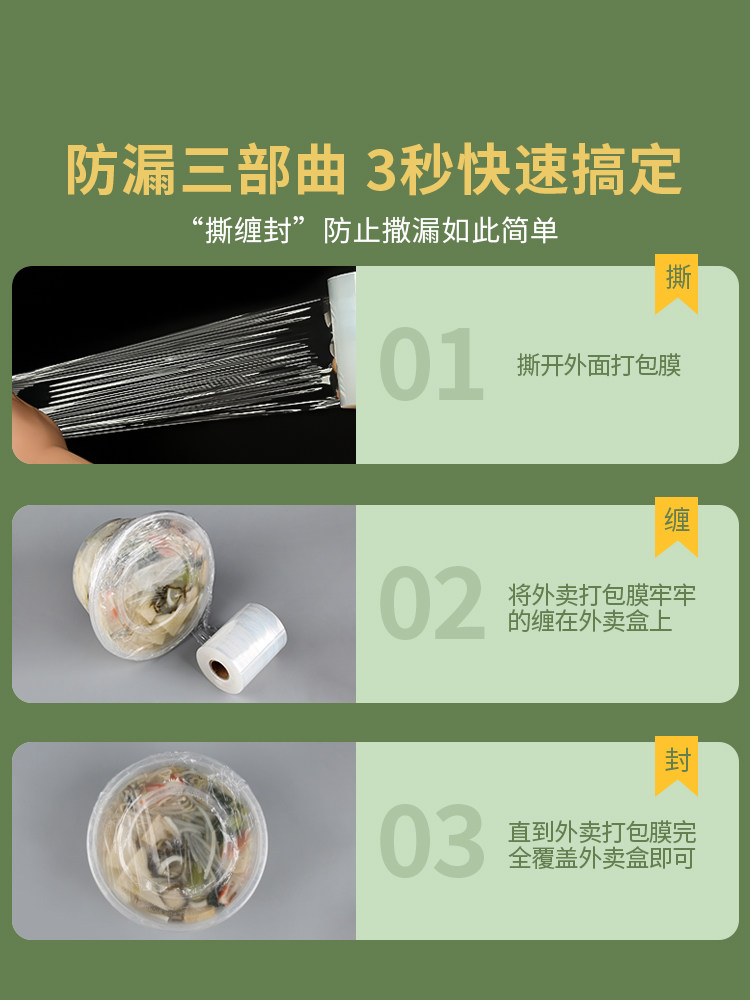 防漏三部曲 3秒快速搞定

“撕缠封”防止撒漏如此简单

撕

01

撕开外面打包膜

缠

02

将外卖打包膜牢牢的缠在外卖盒上

封

03

直到外卖打包膜完全覆盖外卖盒即可