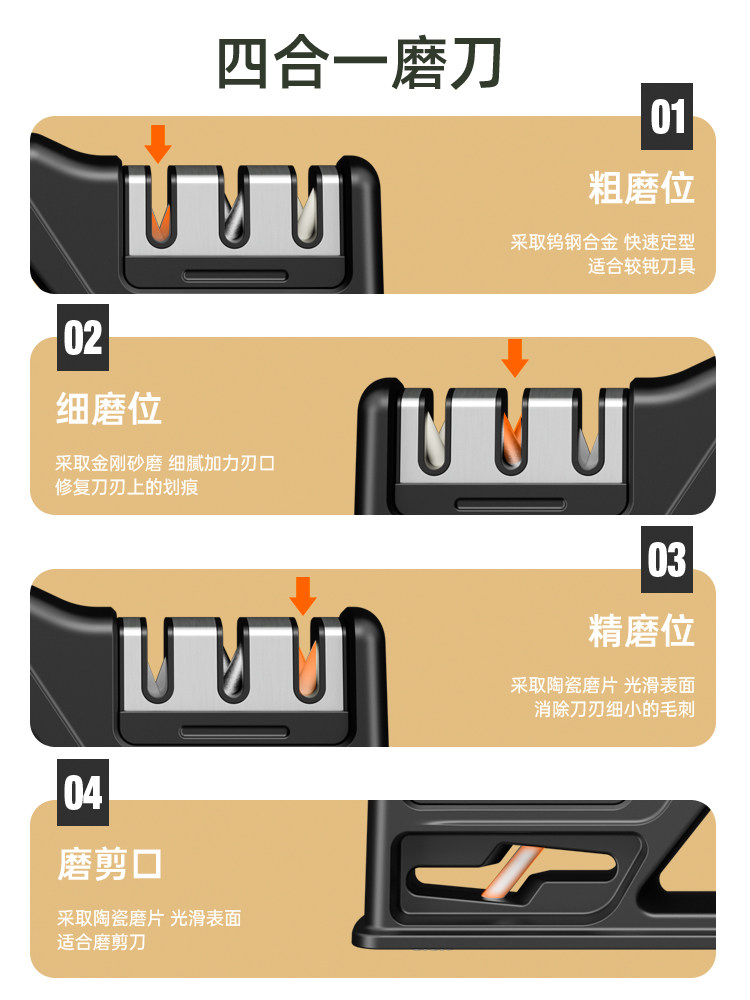 四合一磨刀

01
粗磨位
采取钨钢合金 快速定型
适合较钝刀具

02
细磨位
采取金刚砂磨 细腻加力刃口
修复刀刃上的划痕

03
精磨位
采取陶瓷磨片 光滑表面
消除刀刃细小的毛刺

04
磨剪口
采取陶瓷磨片 光滑表面
适合磨剪刀