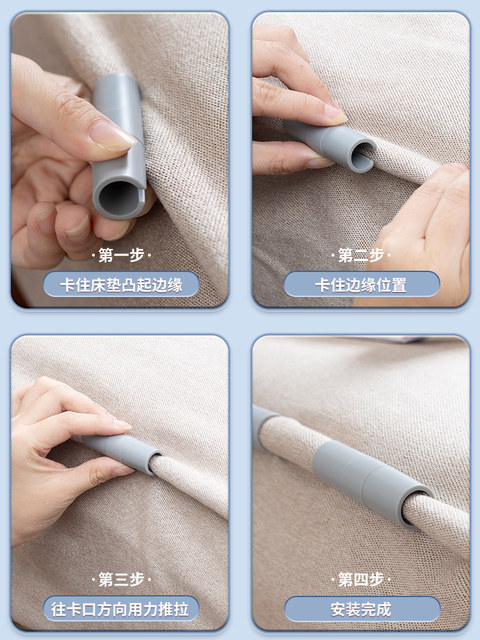 ·第一步·
卡住床垫凸起边缘

·第二步·
卡住边缘位置

·第三步·
往卡口方向用力推拉

·第四步·
安装完成