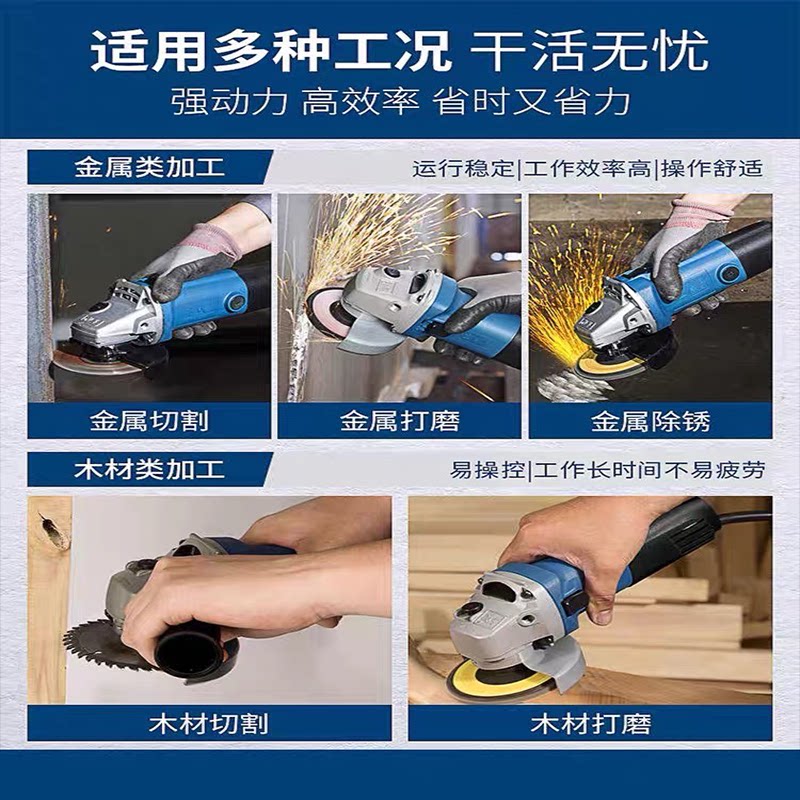 适用多种工况 干活无忧
强动力 高效率 省时又省力

金属类加工
运行稳定|工作效率高|操作舒适

金属切割
金属打磨
金属除锈

木材类加工
易操控|工作长时间不易疲劳

木材切割
木材打磨