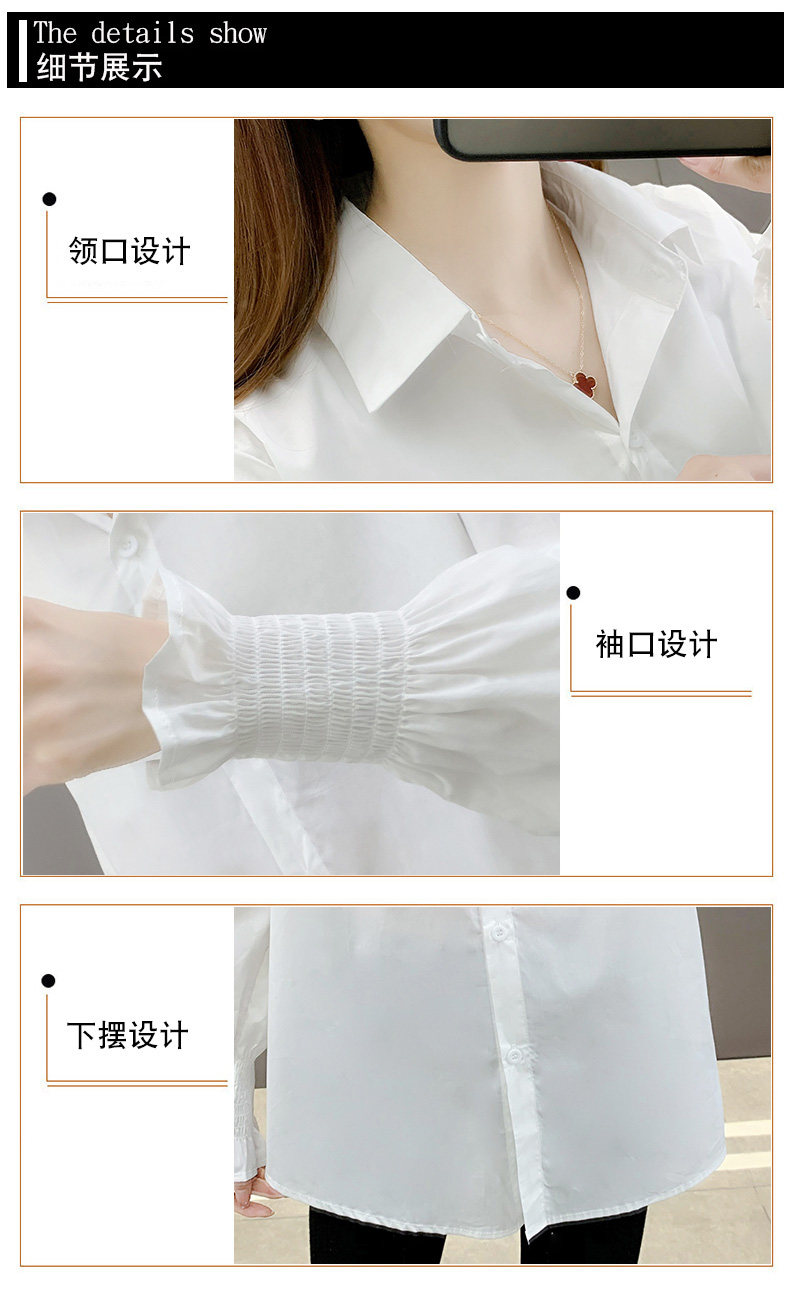 The details show
细节展示

领口设计

袖口设计

下摆设计