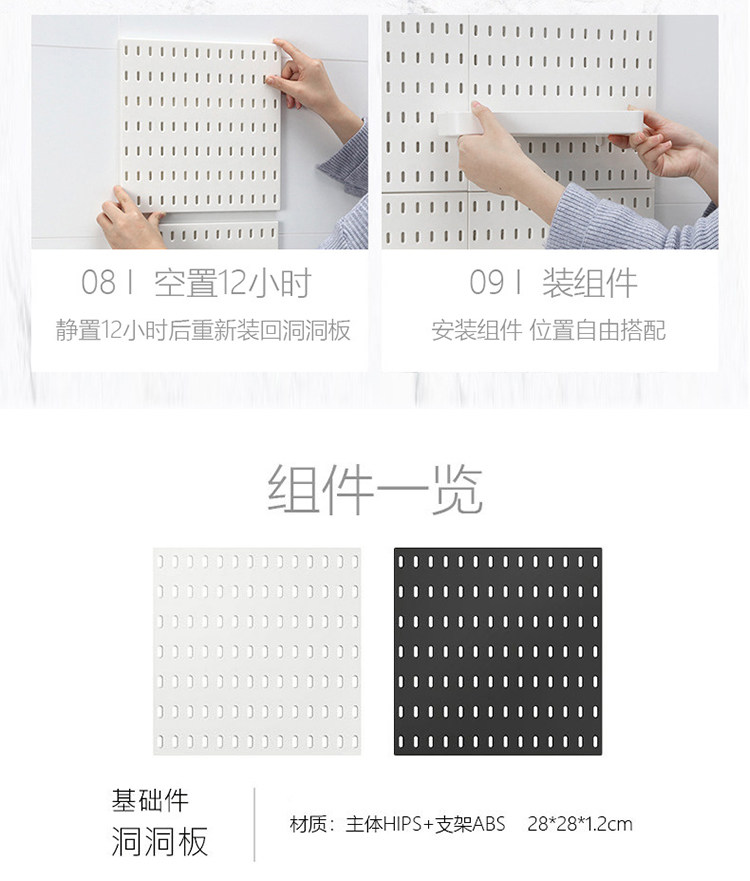 08 I 空置12小时

静置12小时后重新装回洞洞板

09 I 装组件

安装组件 位置自由搭配

组件一览

基础件
洞洞板

材质：主体HIPS+支架ABS 28*28*1.2cm