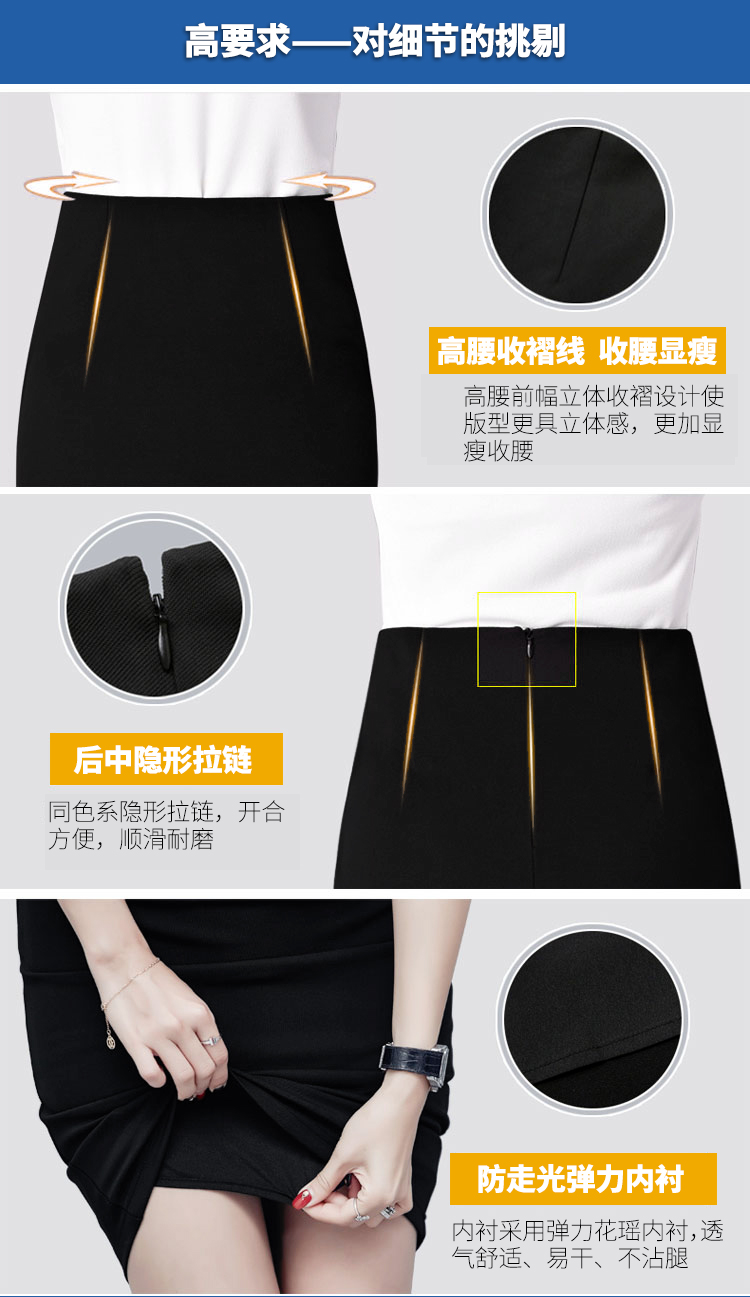 高要求——对细节的挑剔

高腰收褶线 收腰显瘦

高腰前幅立体收褶设计使版型更具立体感，更加显瘦收腰

后中隐形拉链

同色系隐形拉链，开合方便，顺滑耐磨

防走光弹力内衬

内衬采用弹力花瑶内衬，透气舒适、易干、不沾腿