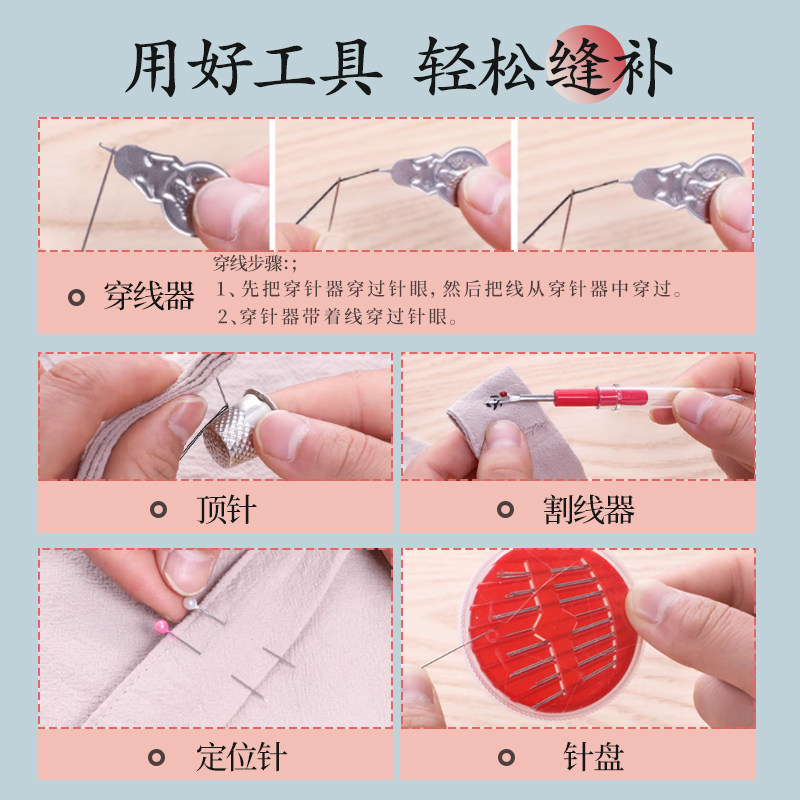 用好工具 轻松缝补

穿线器

穿线步骤:;
1、先把穿针器穿过针眼，然后把线从穿针器中穿过。
2、穿针器带着线穿过针眼。

顶针

割线器

定位针

针盘