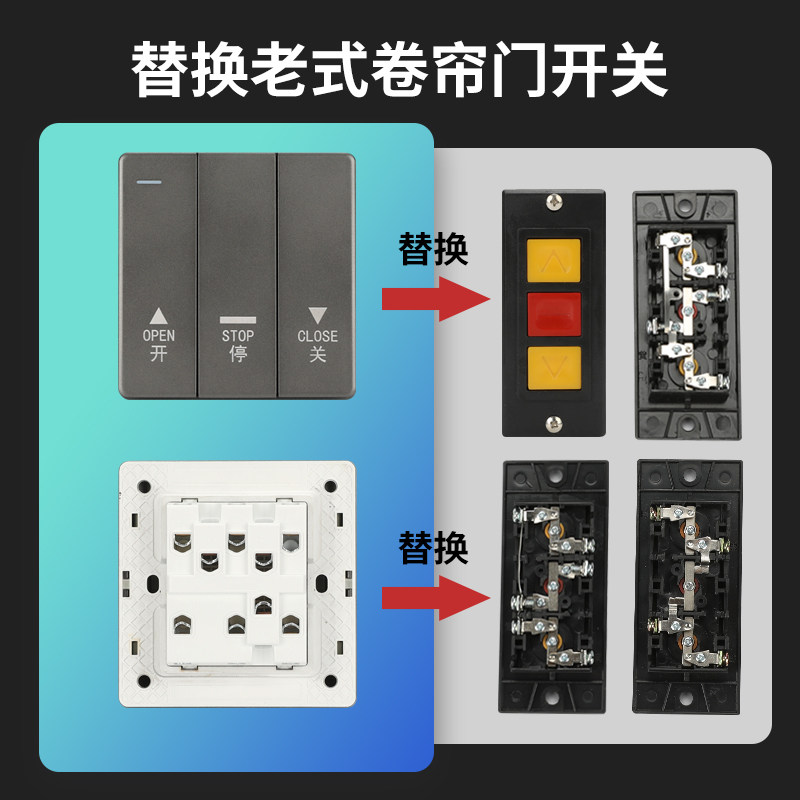 替换老式卷帘门开关

OPEN
开

STOP
停

CLOSE
关

替换

替换