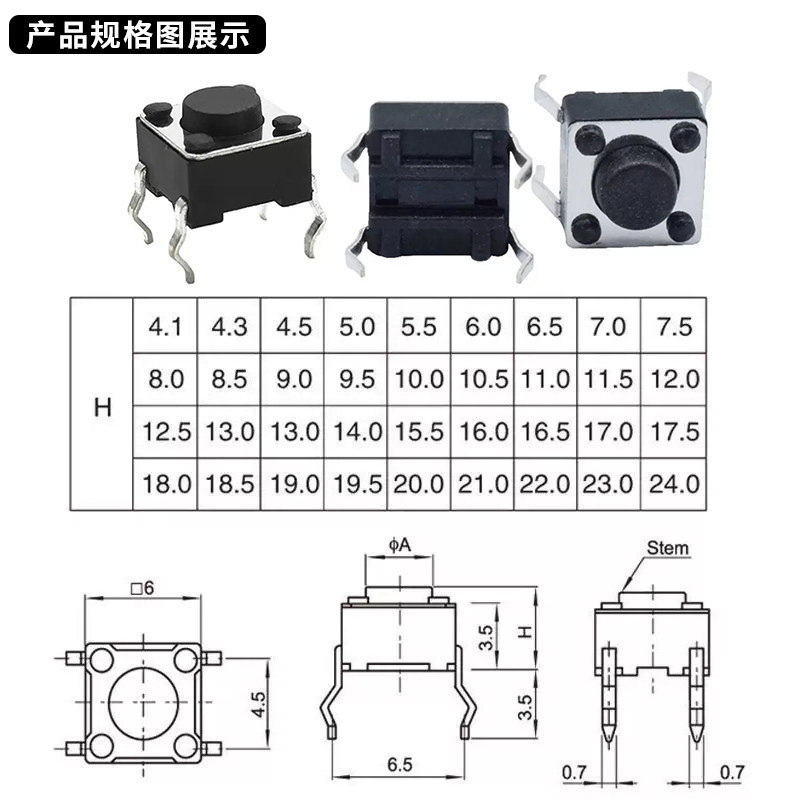 产品规格图展示

| H | 4.1 | 4.3 | 4.5 | 5.0 | 5.5 | 6.0 | 6.5 | 7.0 | 7.5 |
|---|---|---|---|---|---|---|---|---|---|
| | 8.0 | 8.5 | 9.0 | 9.5 | 10.0 | 10.5 | 11.0 | 11.5 | 12.0 |
| | 12.5 | 13.0 | 13.0 | 14.0 | 15.5 | 16.0 | 16.5 | 17.0 | 17.5 |
| | 18.0 | 18.5 | 19.0 | 19.5 | 20.0 | 21.0 | 22.0 | 23.0 | 24.0 |

□6
4.5
ϕA
3.5
H
3.5
6.5
Stem
0.7
0.7