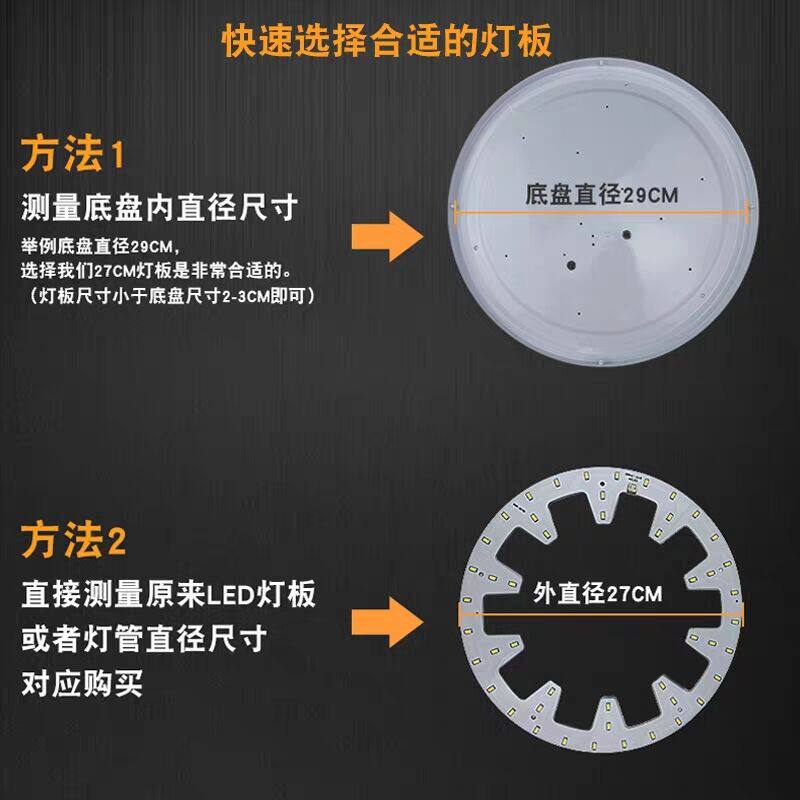 快速选择合适的灯板

方法1
测量底盘内直径尺寸
举例底盘直径29CM，
选择我们27CM灯板是非常合适的。
（灯板尺寸小于底盘尺寸2-3CM即可）

底盘直径29CM

方法2
直接测量原来LED灯板
或者灯管直径尺寸
对应购买

外直径27CM