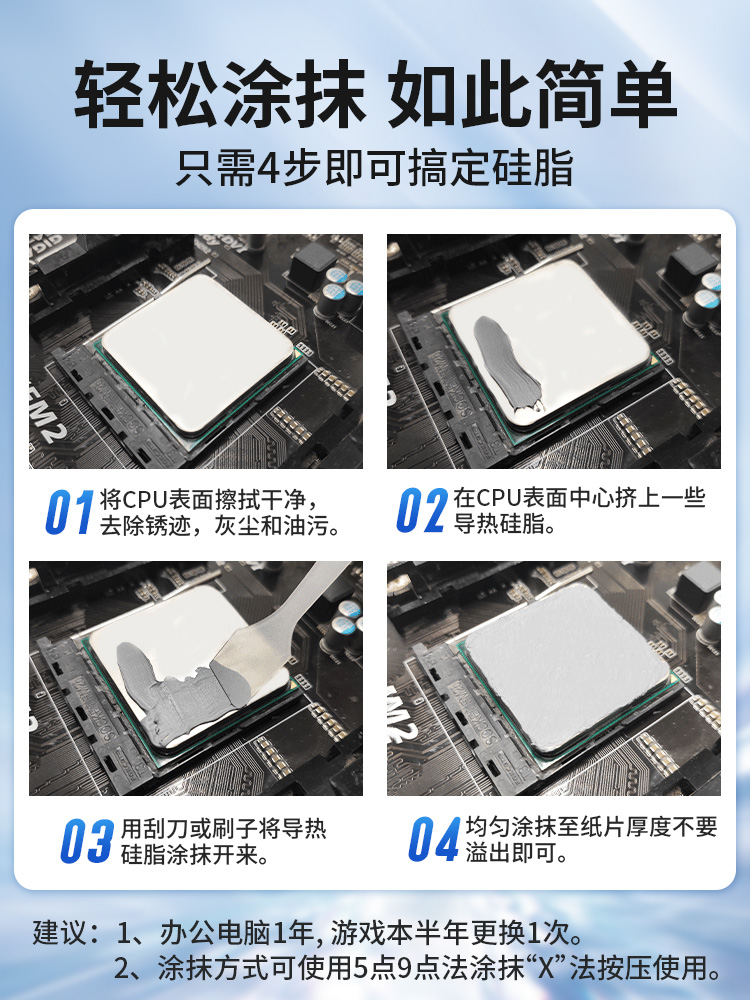 轻松涂抹 如此简单
只需4步即可搞定硅脂

01 将CPU表面擦拭干净，去除锈迹，灰尘和油污。

02 在CPU表面中心挤上一些导热硅脂。

03 用刮刀或刷子将导热硅脂涂抹开来。

04 均匀涂抹至纸片厚度不要溢出即可。

建议：1、办公电脑1年, 游戏本半年更换1次。
2、涂抹方式可使用5点9点法涂抹“X”法按压使用。