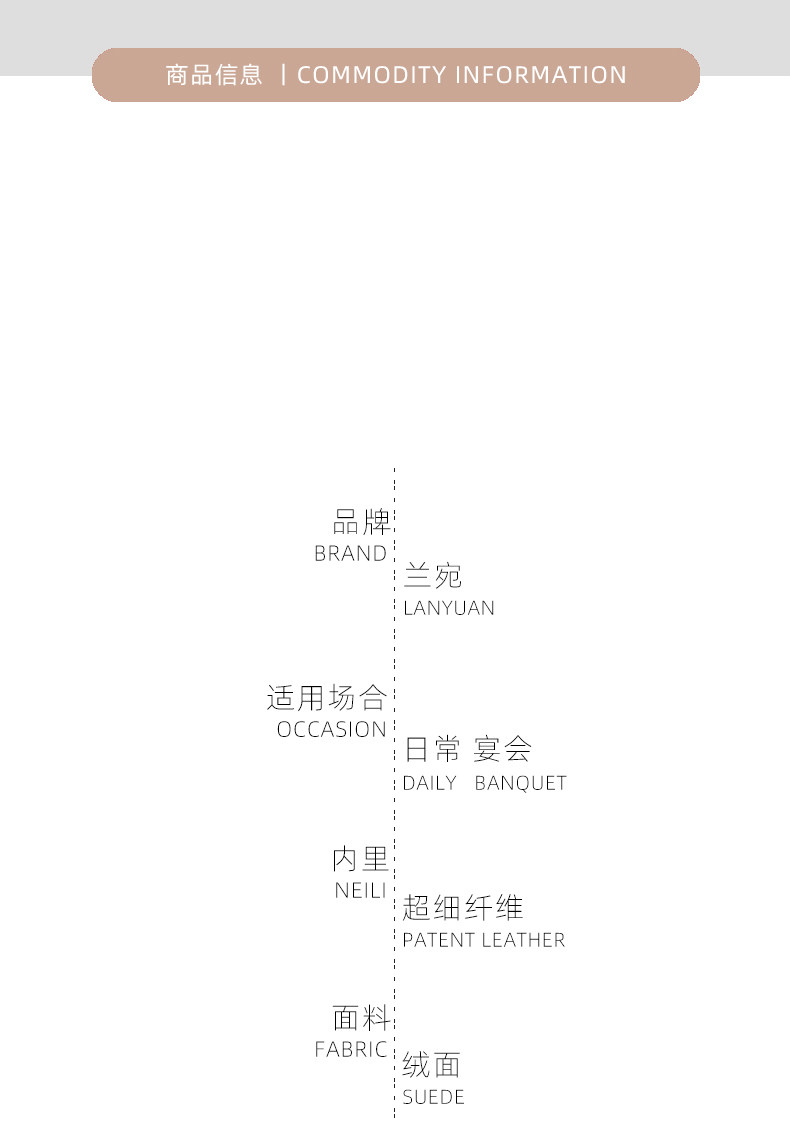 商品信息 | COMMODITY INFORMATION

品牌
BRAND

兰宛
LANYUAN

适用场合
OCCASION

日常 宴会
DAILY BANQUET

内里
NEILI

超细纤维
PATENT LEATHER

面料
FABRIC

绒面
SUEDE