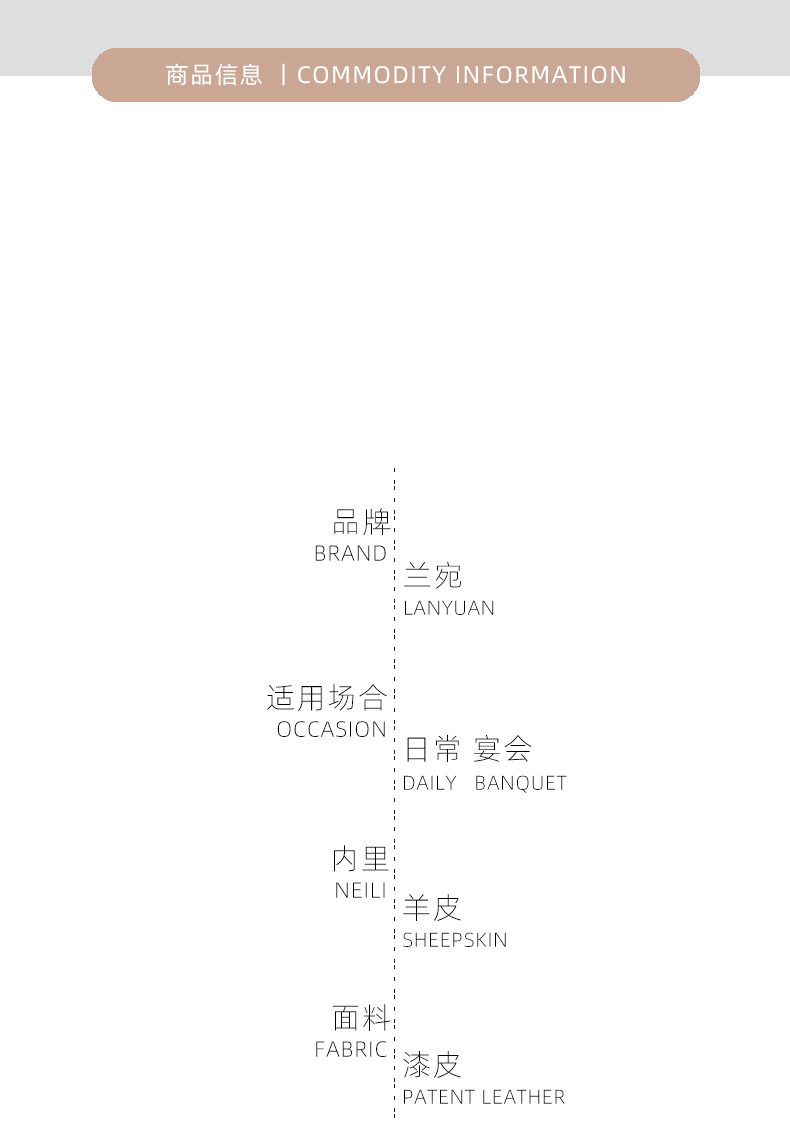 商品信息 | COMMODITY INFORMATION

品牌
BRAND

兰宛
LANYUAN

适用场合
OCCASION

日常 宴会
DAILY BANQUET

内里
NEILI

羊皮
SHEEPSKIN

面料
FABRIC

漆皮
PATENT LEATHER