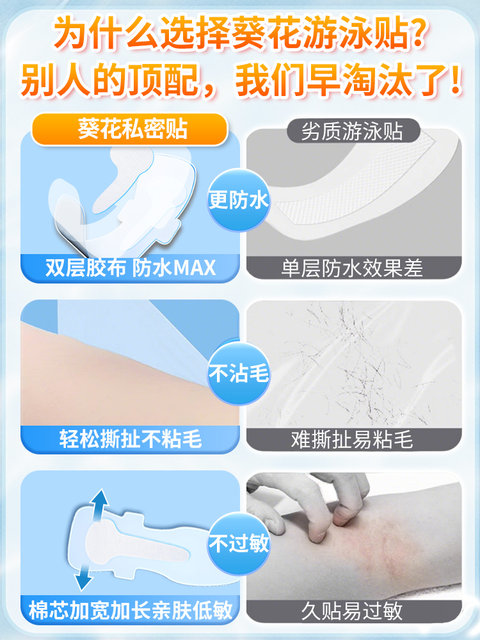 为什么选择葵花游泳贴？
别人的顶配，我们早淘汰了！

葵花私密贴

劣质游泳贴

更防水

双层胶布 防水MAX

单层防水效果差

不沾毛

轻松撕扯不粘毛

难撕扯易粘毛

不过敏

棉芯加宽加长亲肤低敏

久贴易过敏