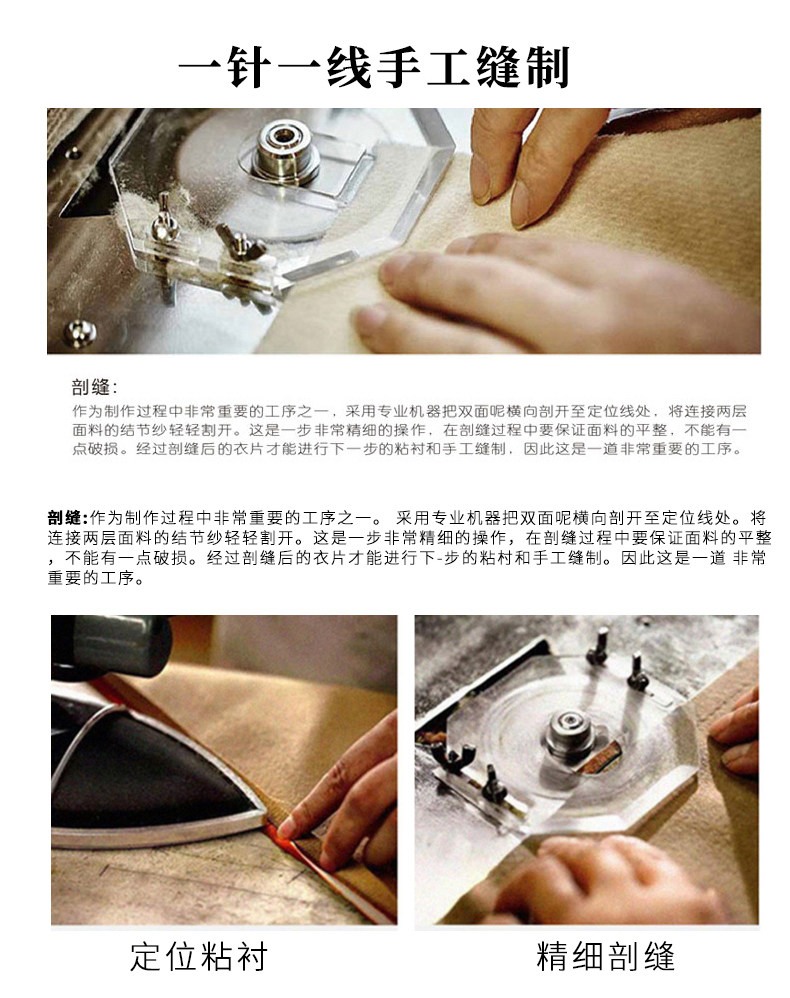 一针一线手工缝制

剖缝：
作为制作过程中非常重要的工序之一，采用专业机器把双面呢横向剖开至定位线处，将连接两层面料的结节纱轻轻割开。这是一步非常精细的操作，在剖缝过程中要保证面料的平整，不能有一点破损。经过剖缝后的衣片才能进行下一步的粘衬和手工缝制，因此这是一道非常重要的工序。

剖缝:作为制作过程中非常重要的工序之一。 采用专业机器把双面呢横向剖开至定位线处。将连接两层面料的结节纱轻轻割开。这是一步非常精细的操作，在剖缝过程中要保证面料的平整，不能有一点破损。经过剖缝后的衣片才能进行下-步的粘衬和手工缝制。因此这是一道 非常重要的工序。

定位粘衬

精细剖缝